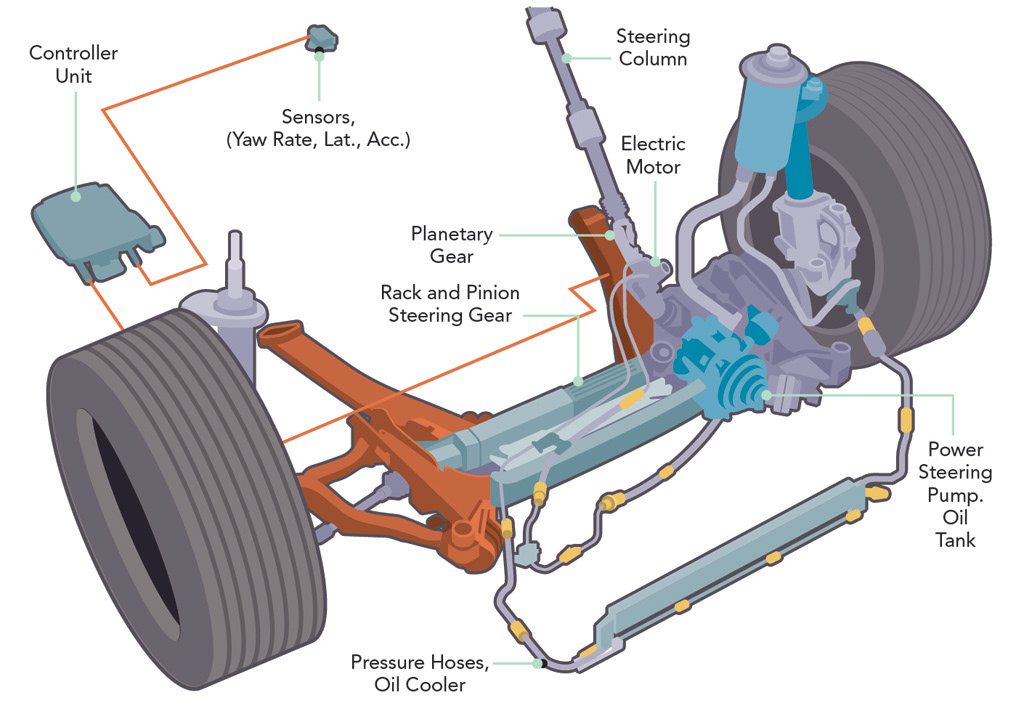 Controller Unit

Sensors, (Yaw Rate, Lat., Acc.)

Steering Column

Electric Motor

Planetary Gear

Rack and Pinion Steering Gear

Power Steering Pump. Oil Tank

Pressure Hoses, Oil Cooler