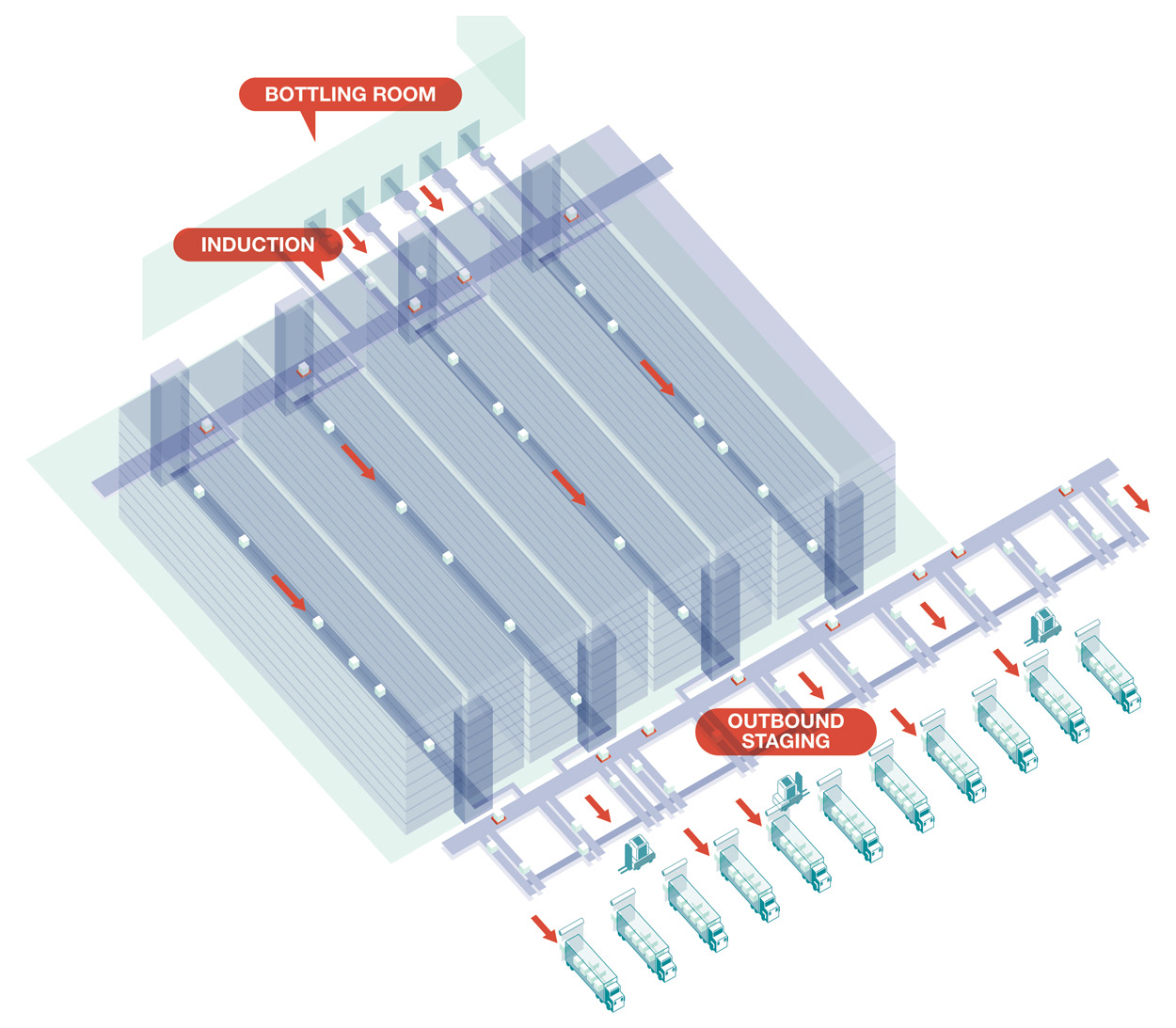 BOTTLING ROOM

INDUCTION

OUTBOUND STAGING