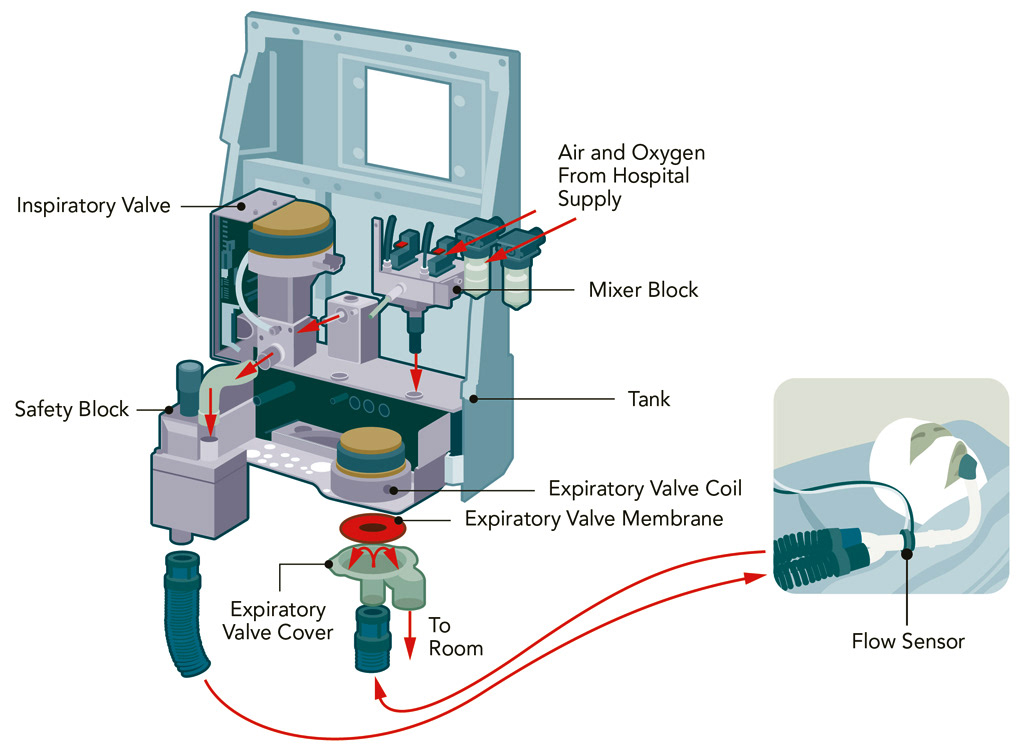 Air and Oxygen From Hospital Supply

Inspiratory Valve

Mixer Block

Safety Block

Tank

Expiratory Valve Coil

Expiratory Valve Membrane

Expiratory Valve Cover

To Room

Flow Sensor