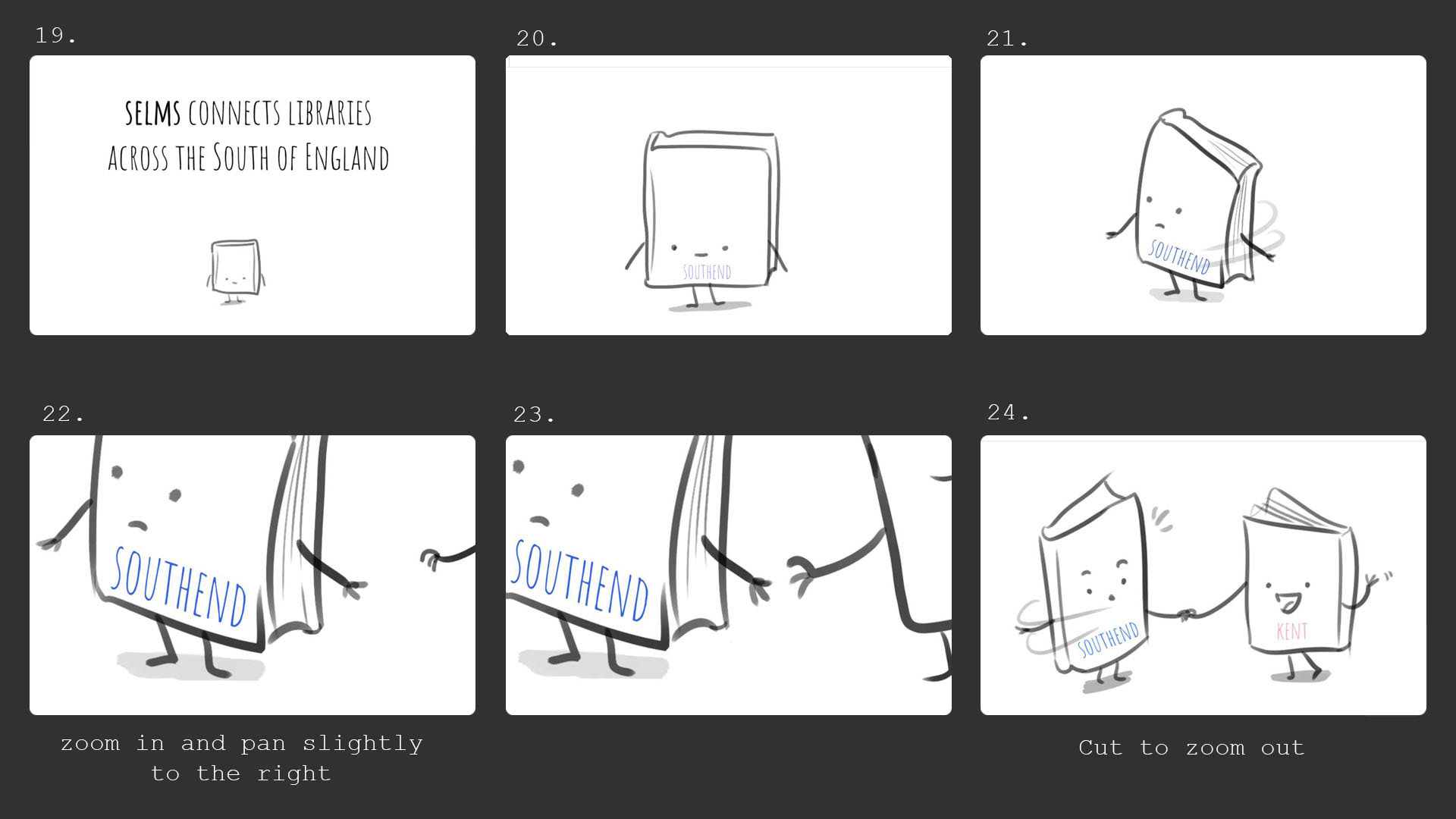 19.

SELMS CONNECTS LIBRARIES ACROSS THE SOUTH OF ENGLAND

20.

SOUTHEND

21.

SOUTHEND

22.

SOUTHEND

zoom in and pan slightly to the right

23.

SOUTHEND

24.

SOUTHEND

KENT

Cut to zoom out