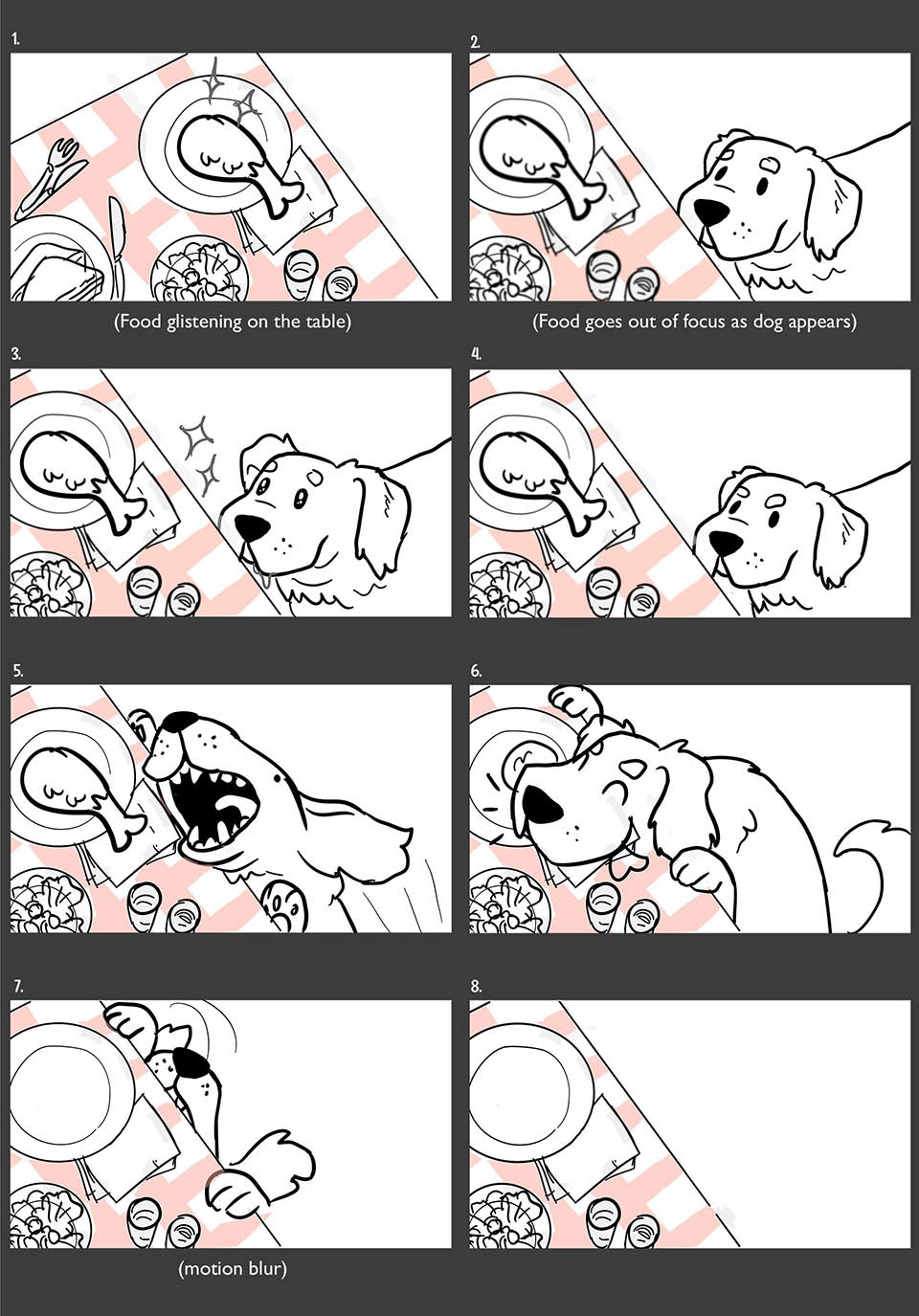 1.

(Food glistening on the table)

2.

(Food goes out of focus as dog appears)

3.

4.

5.

6.

7.

(motion blur)

8.