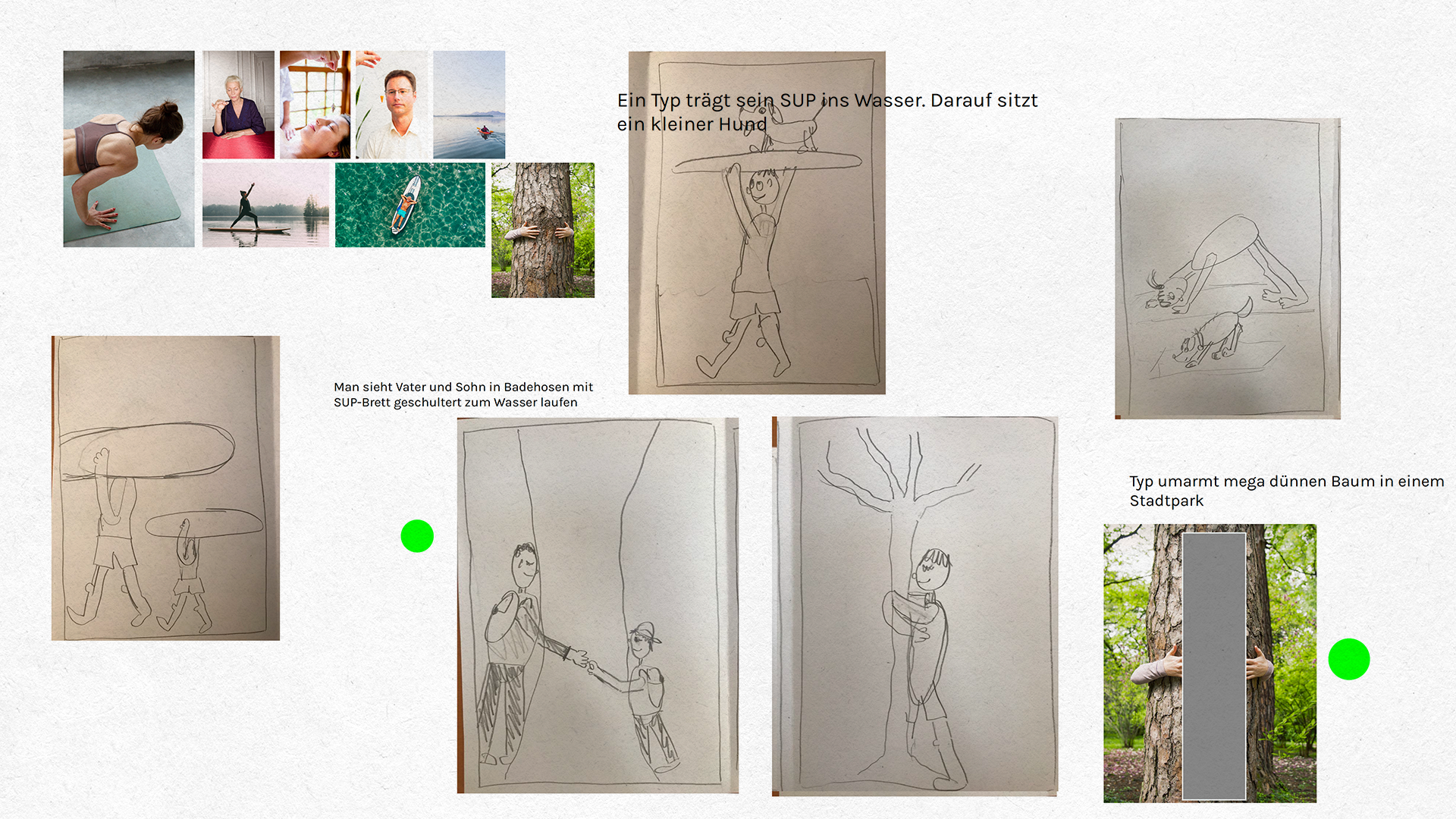 Ein Typ trägt sein SUP ins Wasser. Darauf sitzt ein kleiner Hund

Man sieht Vater und Sohn in Badehosen mit SUP-Brett geschultert zum Wasser laufen

Typ umarmt mega dünnen Baum in einem Stadtpark