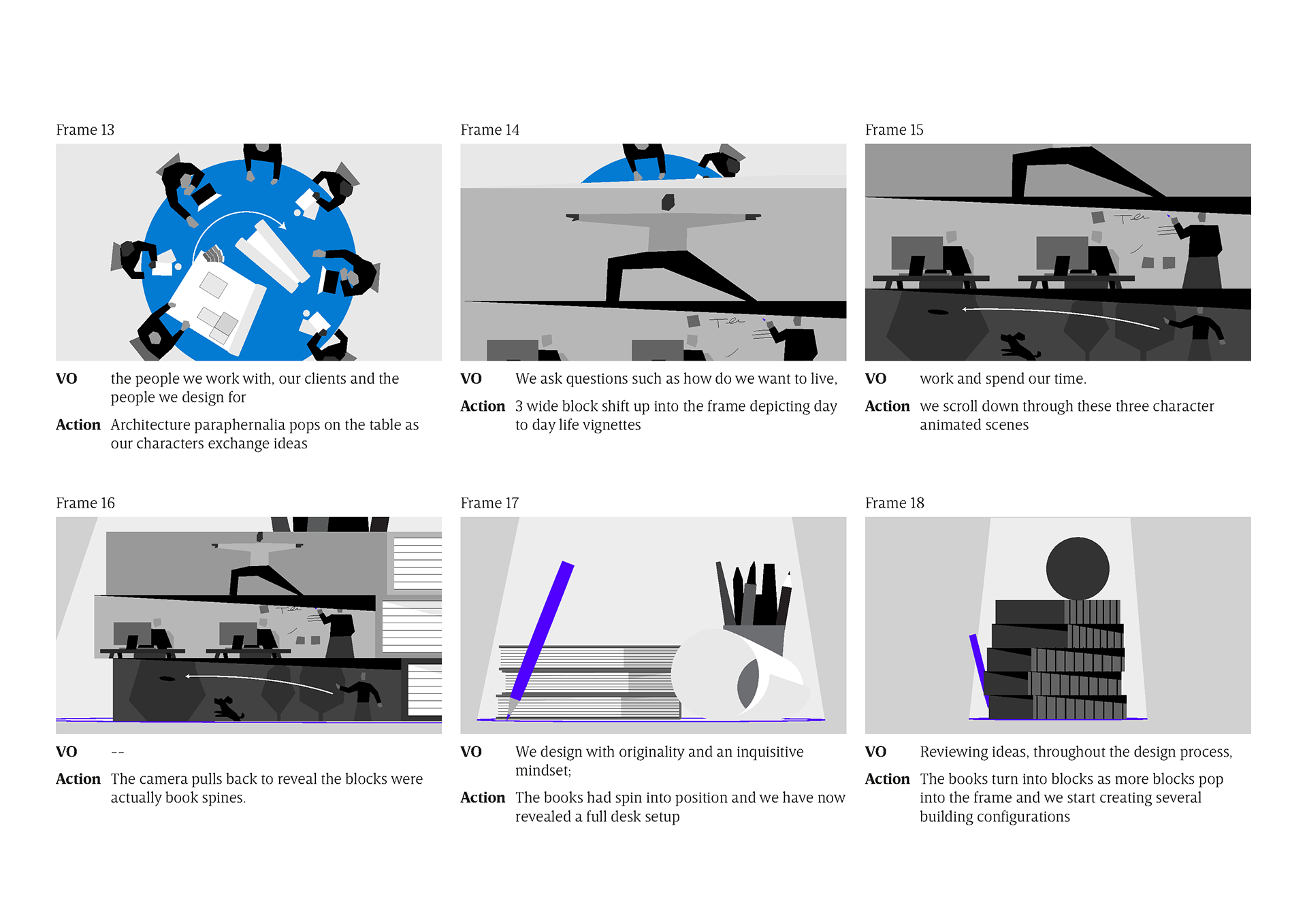 Frame 13

VO the people we work with, our clients and the people we design for

Action Architecture paraphernalia pops on the table as our characters exchange ideas

Frame 14

VO We ask questions such as how do we want to live,

Action 3 wide block shift up into the frame depicting day to day life vignettes

Frame 15

VO work and spend our time.

Action we scroll down through these three character animated scenes

Frame 16

VO --

Action The camera pulls back to reveal the blocks were actually book spines.

Frame 17

VO We design with originality and an inquisitive mindset;

Action The books had spin into position and we have now revealed a full desk setup

Frame 18

VO Reviewing ideas, throughout the design process,

Action The books turn into blocks as more blocks pop into the frame and we start creating several building configurations