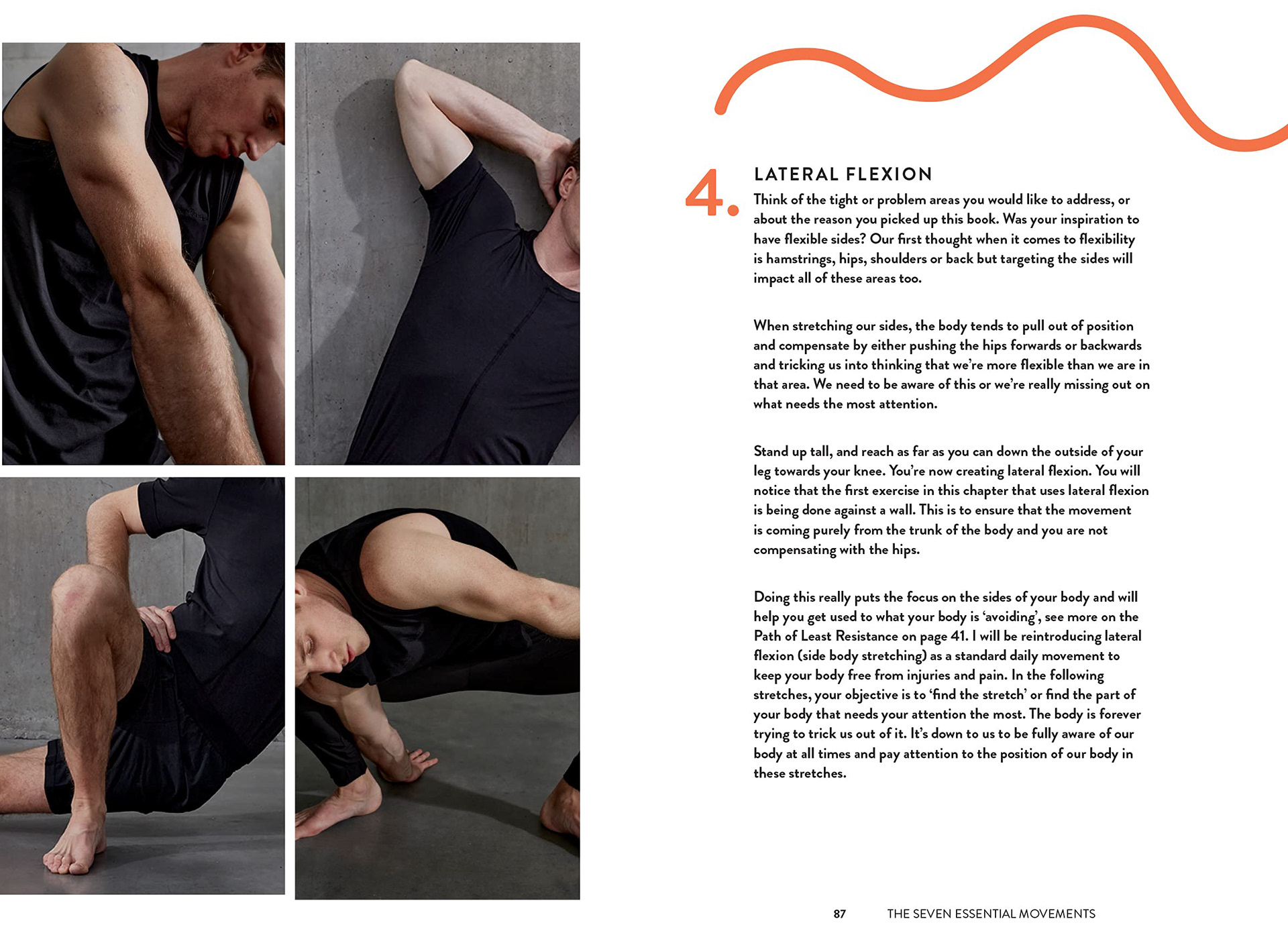 4. LATERAL FLEXION

Think of the tight or problem areas you would like to address, or about the reason you picked up this book. Was your inspiration to have flexible sides? Our first thought when it comes to flexibility is hamstrings, hips, shoulders or back but targeting the sides will impact all of these areas too.

When stretching our sides, the body tends to pull out of position and compensate by either pushing the hips forwards or backwards and tricking us into thinking that we're more flexible than we are in that area. We need to be aware of this or we're really missing out on what needs the most attention.

Stand up tall, and reach as far as you can down the outside of your leg towards your knee. You're now creating lateral flexion. You will notice that the first exercise in this chapter that uses lateral flexion is being done against a wall. This is to ensure that the movement is coming purely from the trunk of the body and you are not compensating with the hips.

Doing this really puts the focus on the sides of your body and will help you get used to what your body is 'avoiding', see more on the Path of Least Resistance on page 41. I will be reintroducing lateral flexion (side body stretching) as a standard daily movement to keep your body free from injuries and pain. In the following stretches, your objective is to 'find the stretch' or find the part of your body that needs your attention the most. The body is forever trying to trick us out of it. It's down to us to be fully aware of our body at all times and pay attention to the position of our body in these stretches.

87 THE SEVEN ESSENTIAL MOVEMENTS