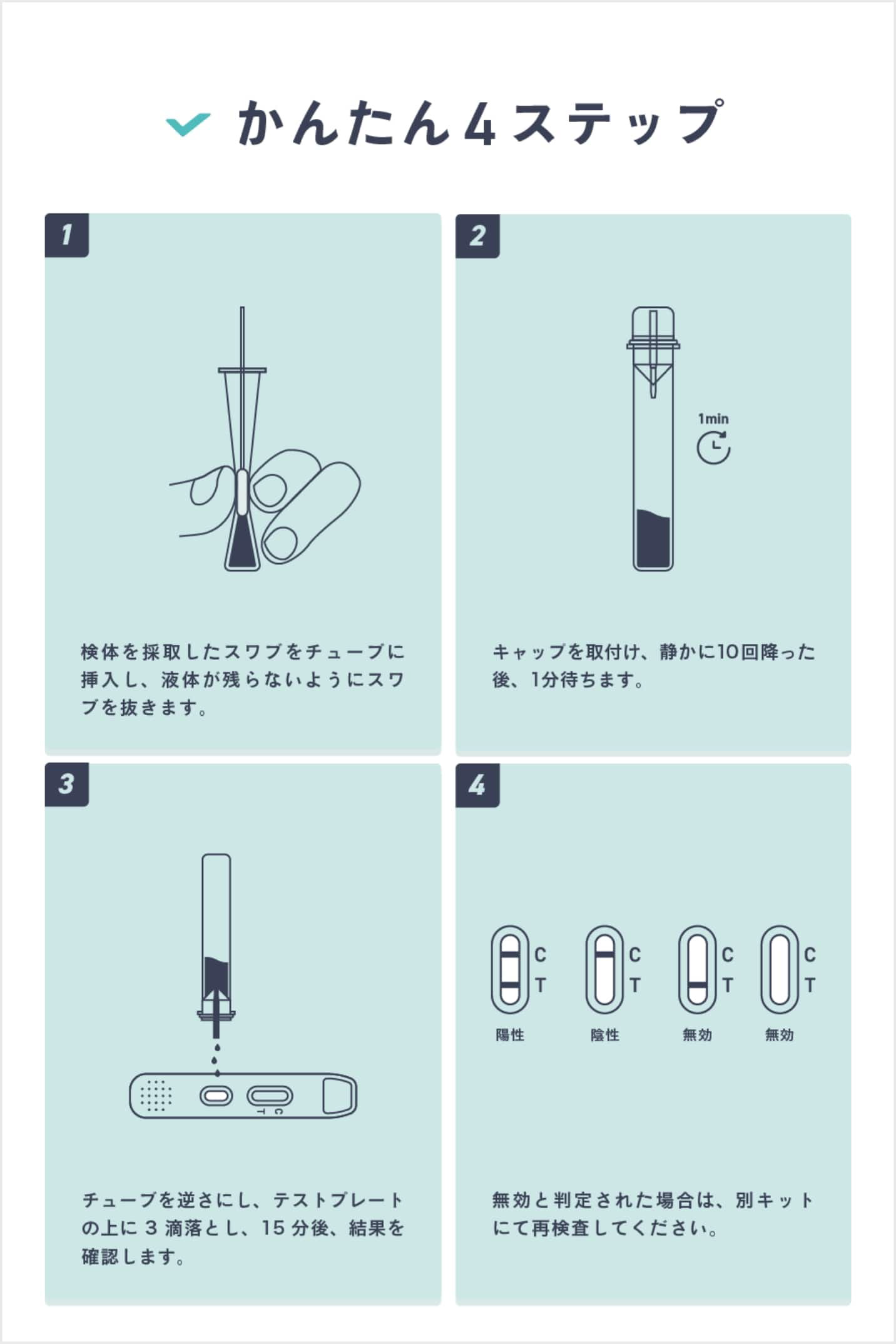 かんたん4ステップ

1

検体を採取したスワブをチューブに挿入し、液体が残らないようにスワブを抜きます。

2

1min

キャップを取付け、静かに10回降った後、1分待ちます。

3

T C

チューブを逆さにし、テストプレートの上に 3 滴落とし、15 分後、結果を確認します。

4

C T
陽性

C T
陰性

C T
無効

C T
無効

無効と判定された場合は、別キットにて再検査してください。