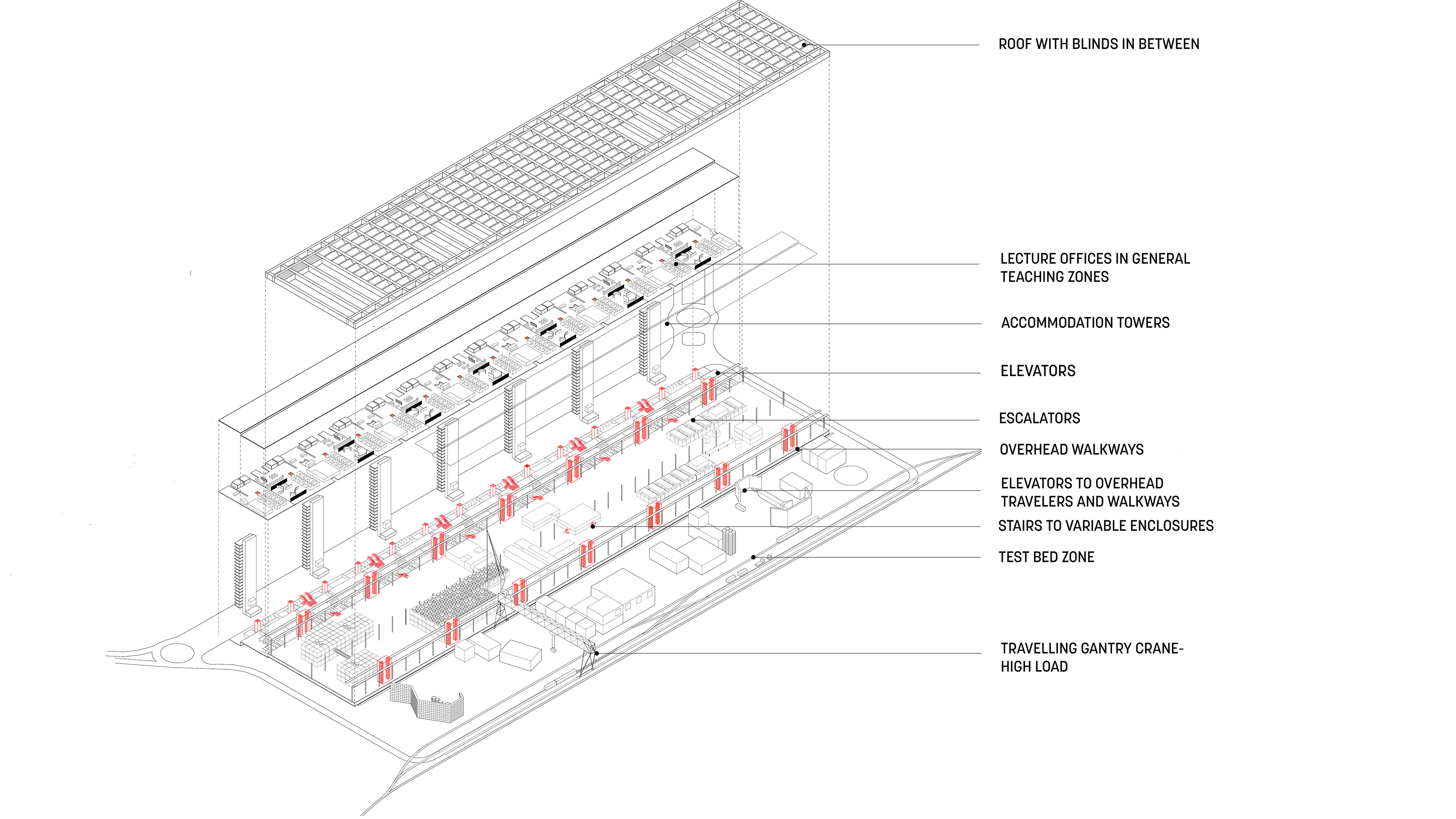 ROOF WITH BLINDS IN BETWEEN

LECTURE OFFICES IN GENERAL TEACHING ZONES

ACCOMMODATION TOWERS

ELEVATORS

ESCALATORS

OVERHEAD WALKWAYS

ELEVATORS TO OVERHEAD TRAVELERS AND WALKWAYS

STAIRS TO VARIABLE ENCLOSURES

TEST BED ZONE

TRAVELLING GANTRY CRANE- HIGH LOAD