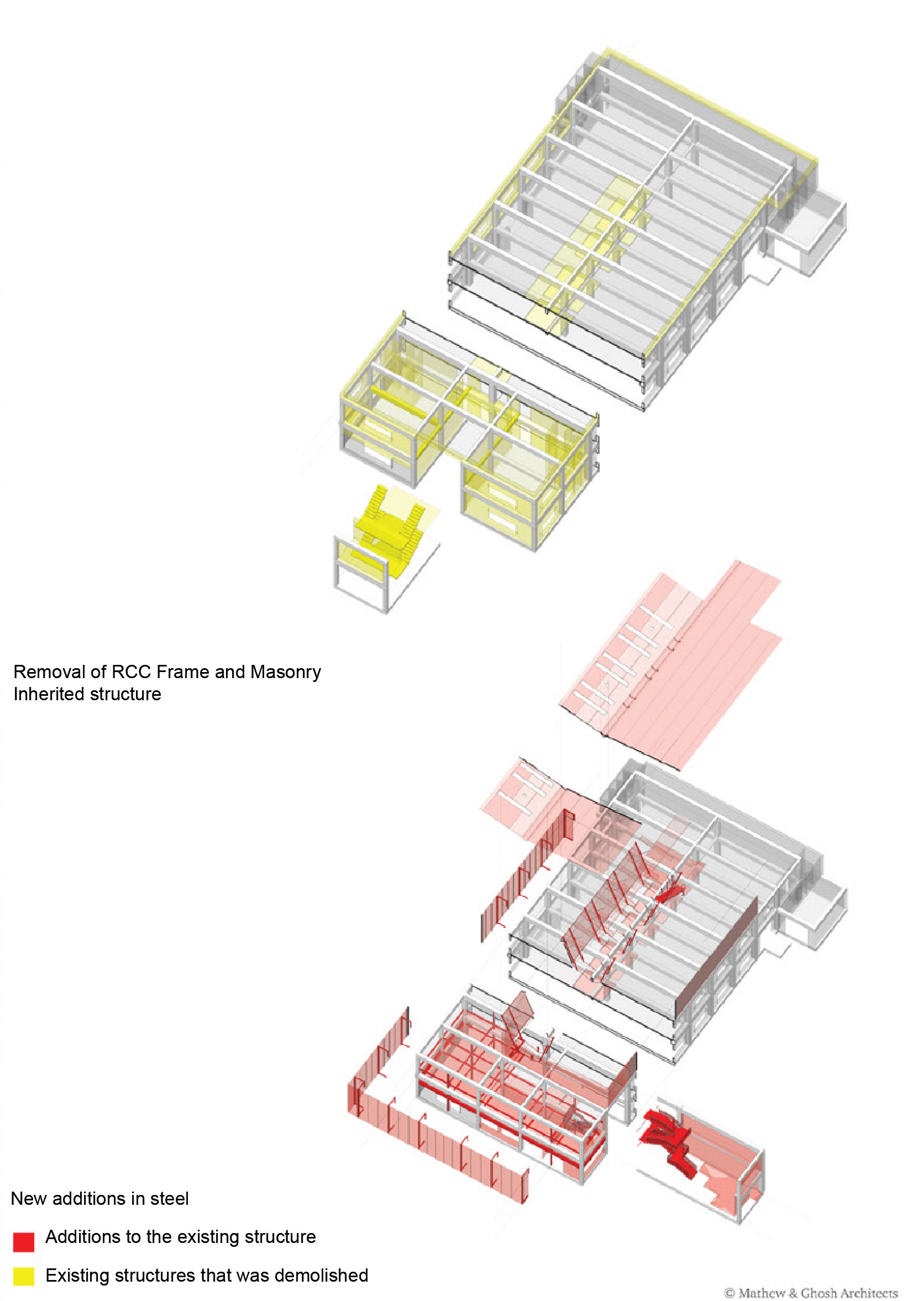 Removal of RCC Frame and Masonry
Inherited structure

New additions in steel

Additions to the existing structure

Existing structures that was demolished

© Mathew & Ghosh Architects