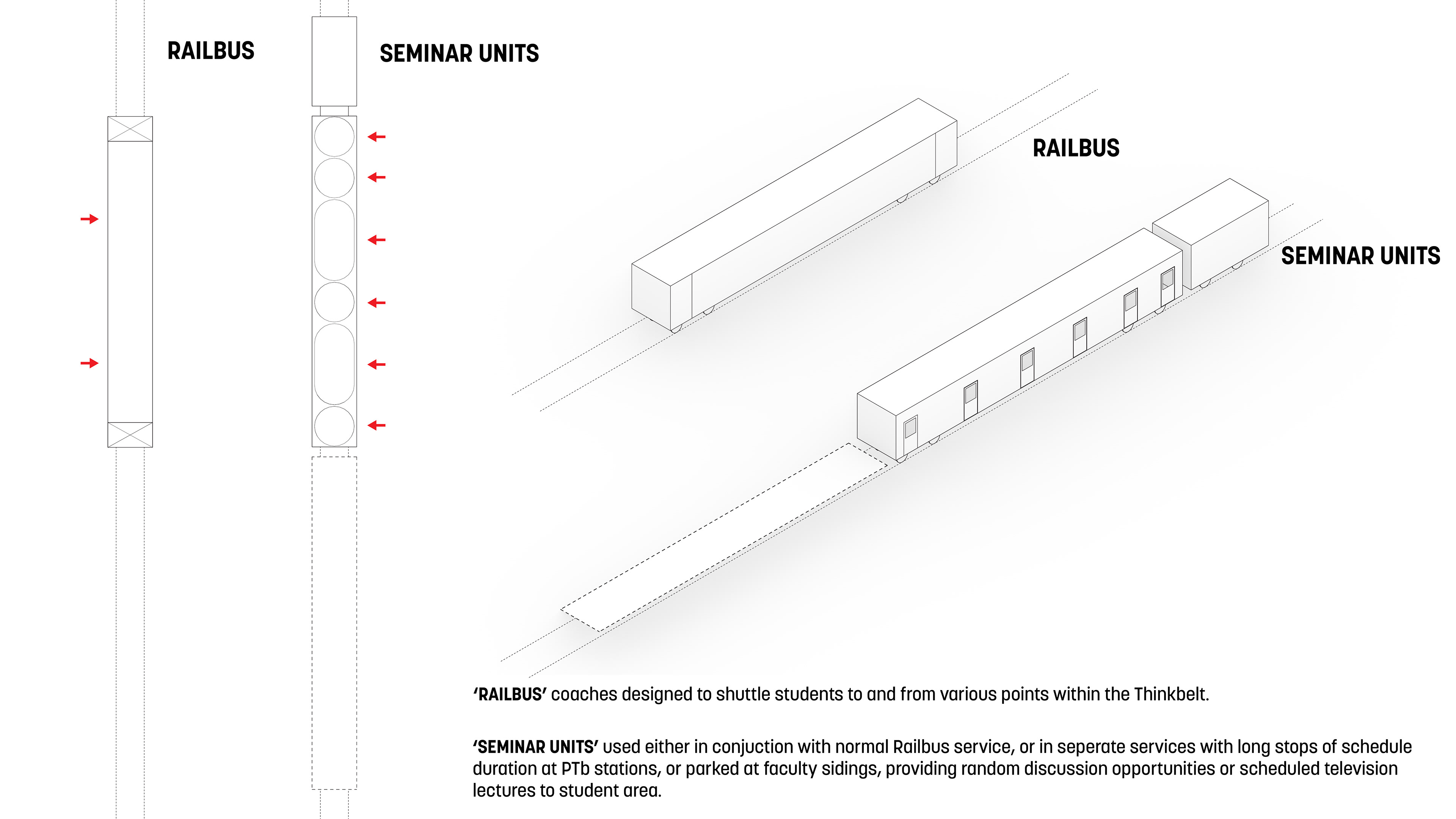 RAILBUS

SEMINAR UNITS

RAILBUS

SEMINAR UNITS

‘RAILBUS’ coaches designed to shuttle students to and from various points within the Thinkbelt.

‘SEMINAR UNITS’ used either in conjuction with normal Railbus service, or in seperate services with long stops of schedule duration at PTb stations, or parked at faculty sidings, providing random discussion opportunities or scheduled television lectures to student area.