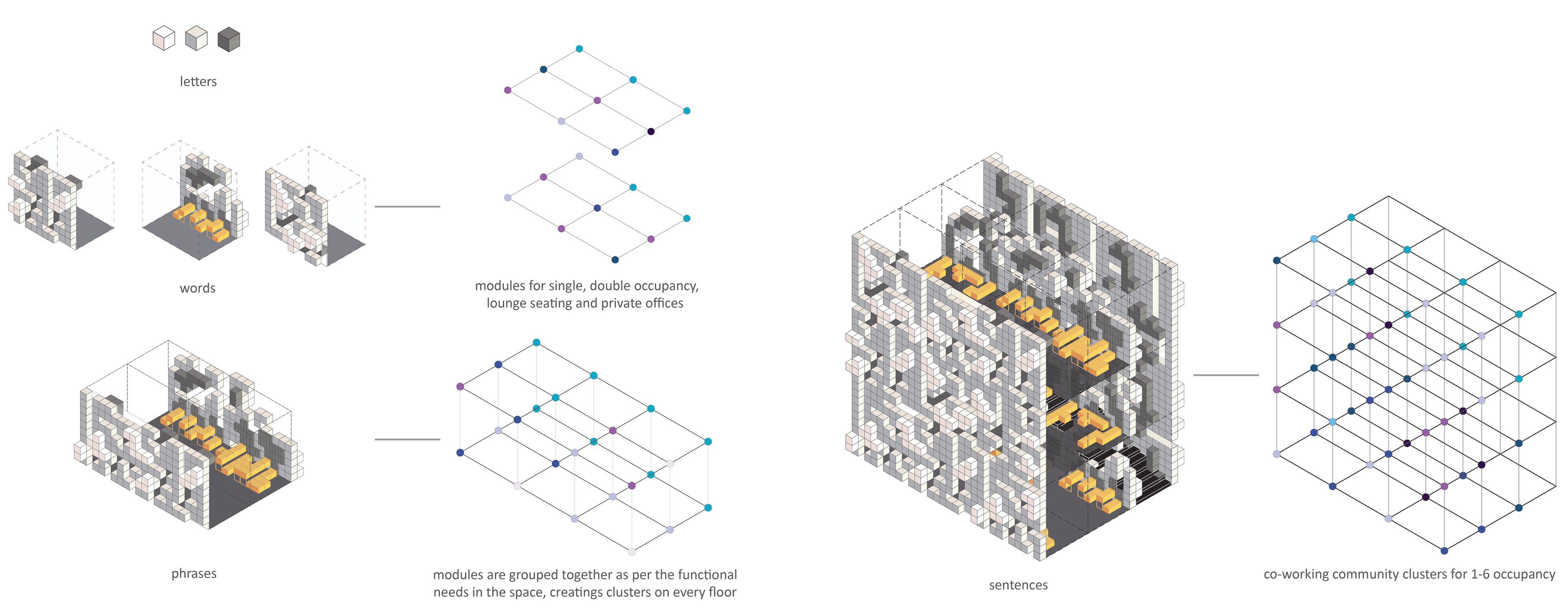 letters

words

modules for single, double occupancy, lounge seating and private offices

phrases

modules are grouped together as per the functional needs in the space, creatings clusters on every floor

sentences

co-working community clusters for 1-6 occupancy