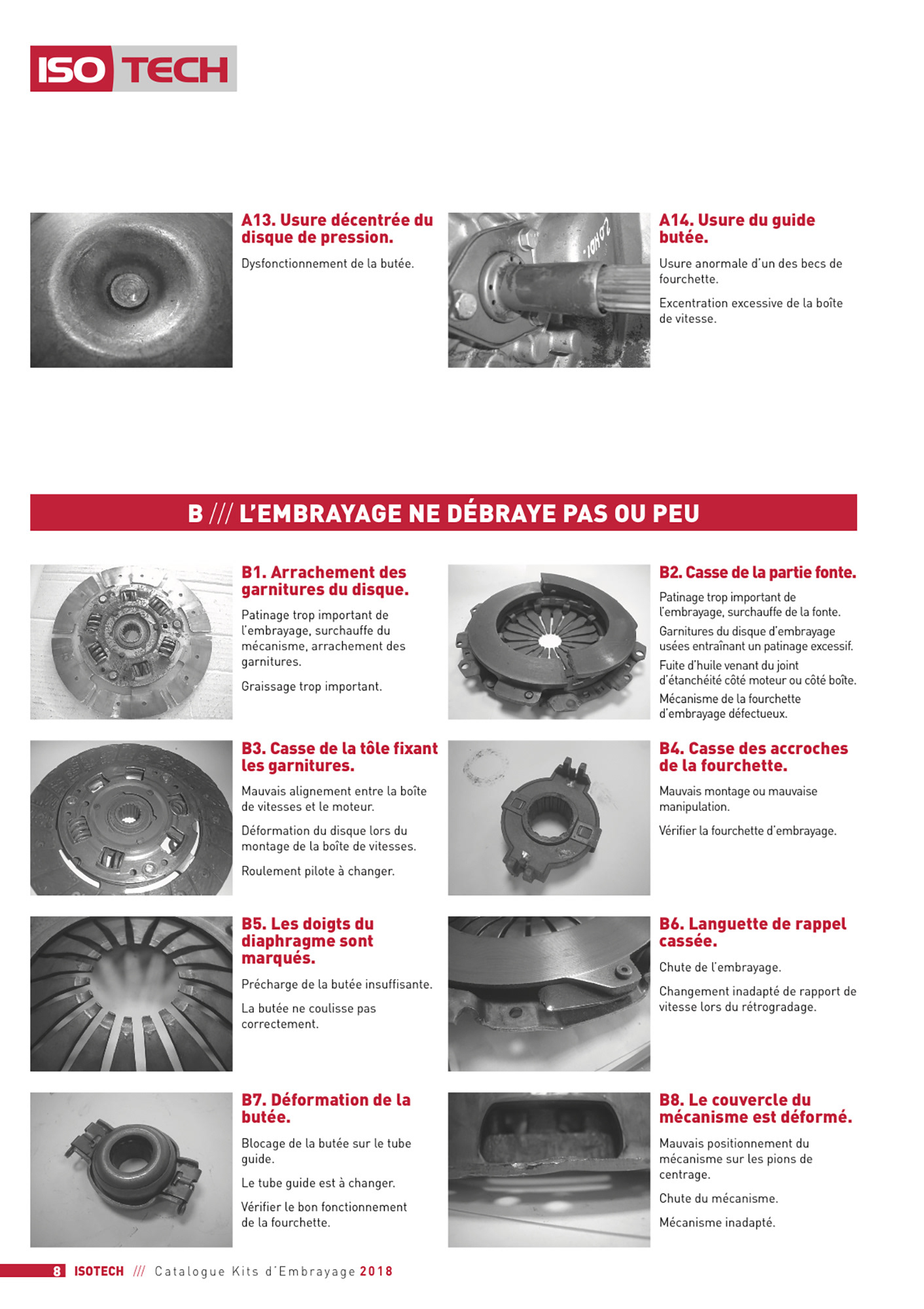 ISO TECH

A13. Usure décentrée du disque de pression.

Dysfonctionnement de la butée.

A14. Usure du guide butée.

Usure anormale d'un des becs de fourchette.

Excentration excessive de la boîte de vitesse.

B /// L'EMBRAYAGE NE DÉBRAYE PAS OU PEU

B1. Arrachement des garnitures du disque.

Patinage trop important de l'embrayage, surchauffe du mécanisme, arrachement des garnitures.

Graissage trop important.

B2. Casse de la partie fonte.

Patinage trop important de l'embrayage, surchauffe de la fonte.

Garnitures du disque d'embrayage usées entraînant un patinage excessif.

Fuite d'huile venant du joint d'étanchéité côté moteur ou côté boîte.

Mécanisme de la fourchette d'embrayage défectueux.

B3. Casse de la tôle fixant les garnitures.

Mauvais alignement entre la boîte de vitesses et le moteur.

Déformation du disque lors du montage de la boîte de vitesses.

Roulement pilote à changer.

B4. Casse des accroches de la fourchette.

Mauvais montage ou mauvaise manipulation.

Vérifier la fourchette d'embrayage.

B5. Les doigts du diaphragme sont marqués.

Précharge de la butée insuffisante.

La butée ne coulisse pas correctement.

B6. Languette de rappel cassée.

Chute de l'embrayage.

Changement inadapté de rapport de vitesse lors du rétrogradage.

B7. Déformation de la butée.

Blocage de la butée sur le tube guide.

Le tube guide est à changer.

Vérifier le bon fonctionnement de la fourchette.

B8. Le couvercle du mécanisme est déformé.

Mauvais positionnement du mécanisme sur les pions de centrage.

Chute du mécanisme.

Mécanisme inadapté.

8 ISOTECH /// Catalogue Kits d'Embrayage 2018