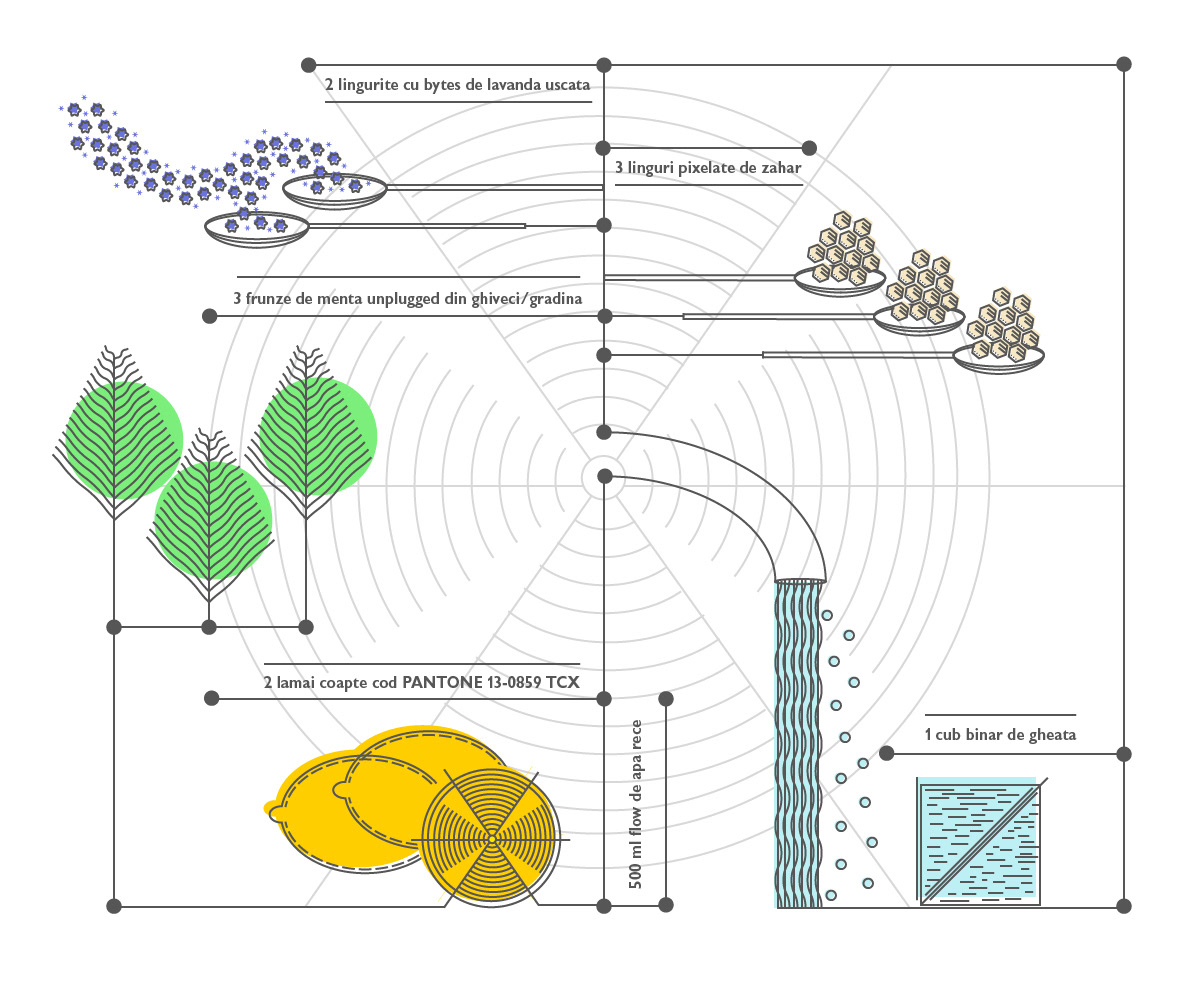 2 lingurite cu bytes de lavanda uscata

3 linguri pixelate de zahar

3 frunze de menta unplugged din ghiveci/gradina

2 lamai coapte cod PANTONE 13-0859 TCX

500 ml flow de apa rece

1 cub binar de gheata