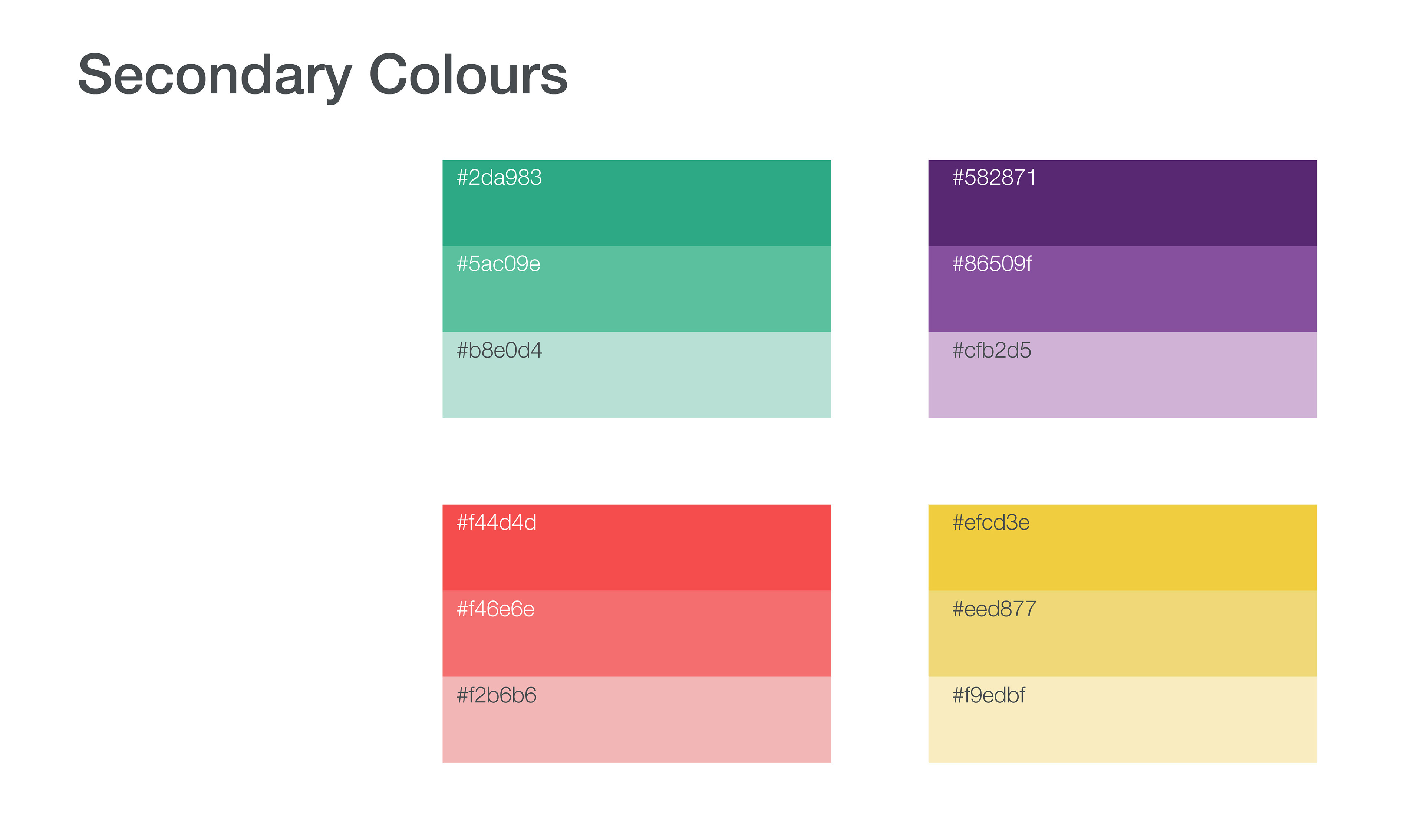 Secondary Colours

#2da983

#5ac09e

#b8e0d4

#582871

#86509f

#cfb2d5

#f44d4d

#f46e6e

#f2b6b6

#efcd3e

#eed877

#f9edbf