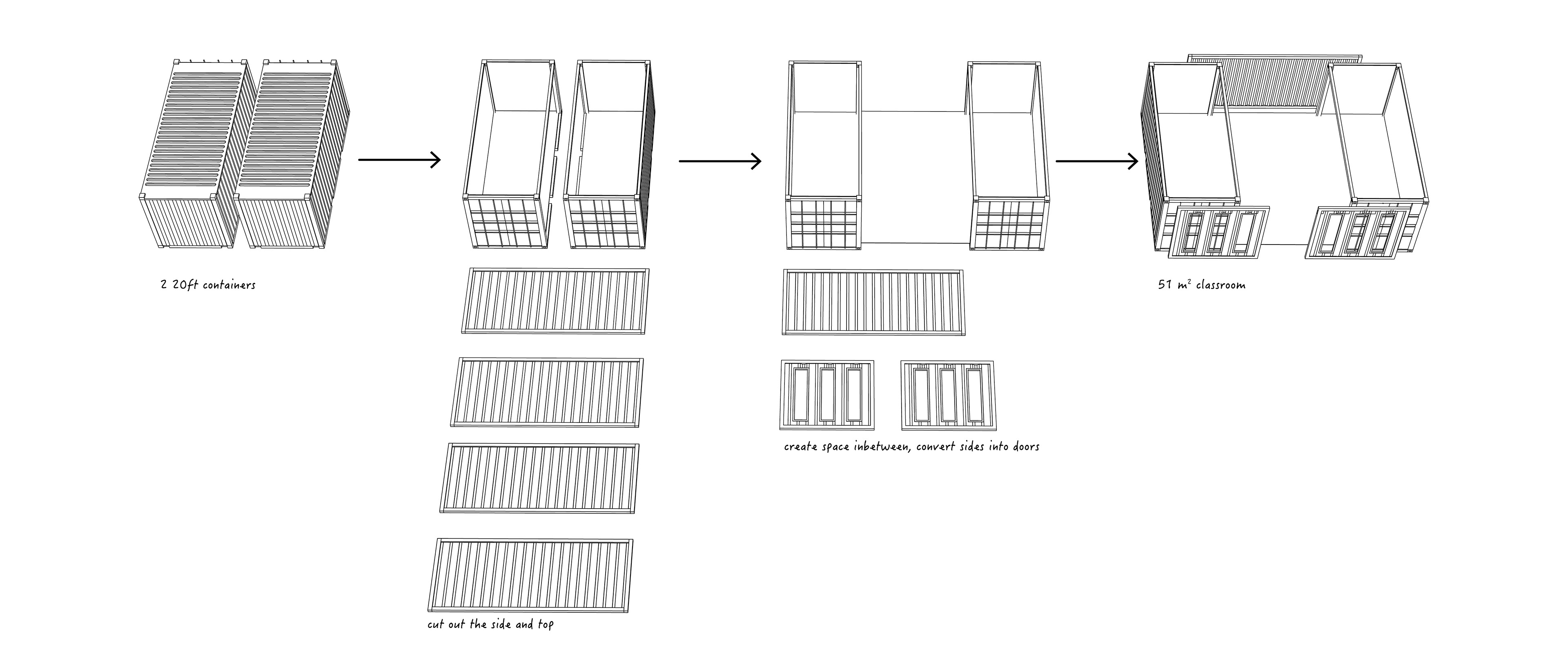 2 20ft containers

cut out the side and top

create space inbetween, convert sides into doors

51 $m^2$ classroom