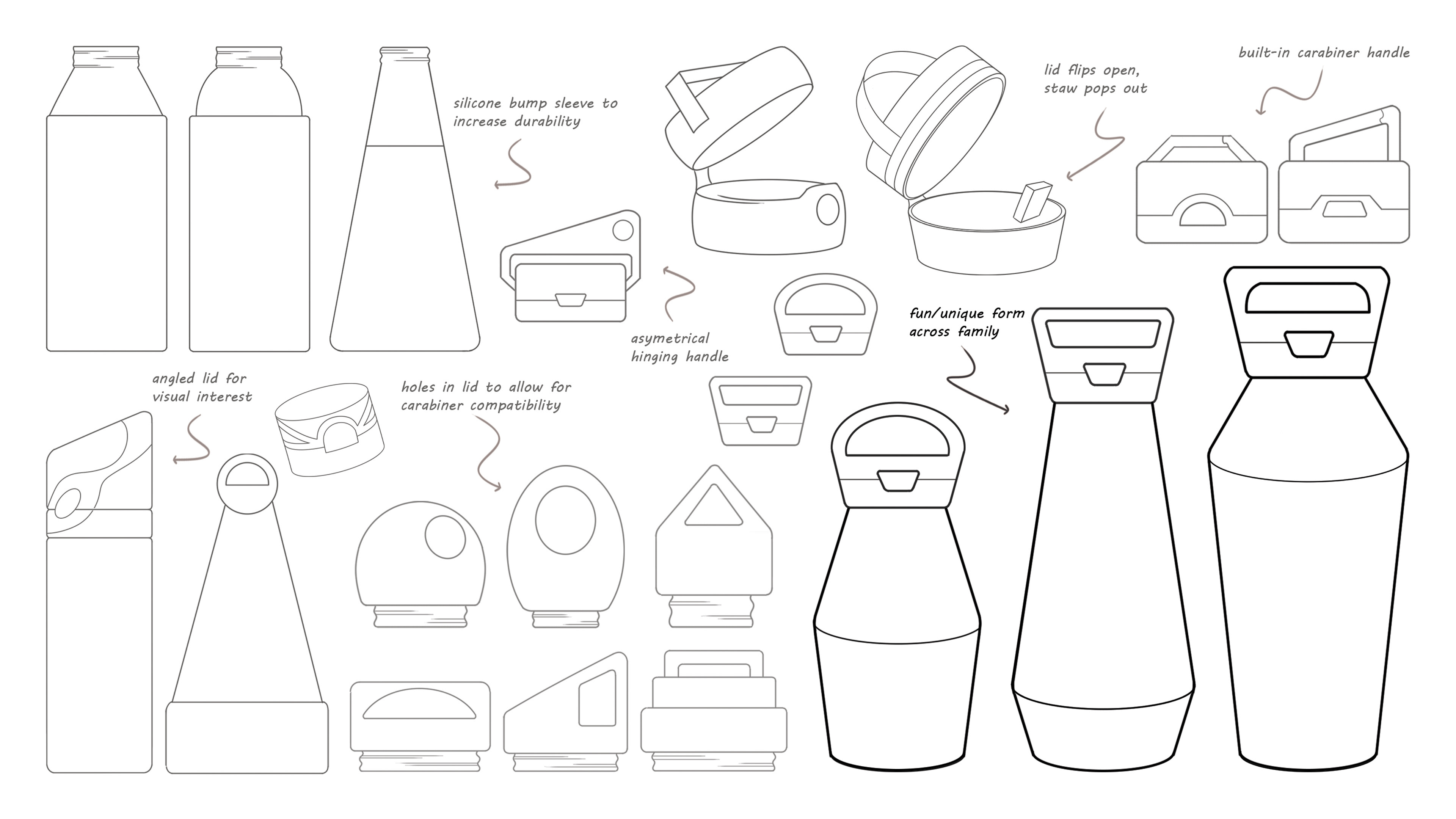 silicone bump sleeve to increase durability

lid flips open, staw pops out

built-in carabiner handle

asymetrical hinging handle

fun/unique form across family

angled lid for visual interest

holes in lid to allow for carabiner compatibility