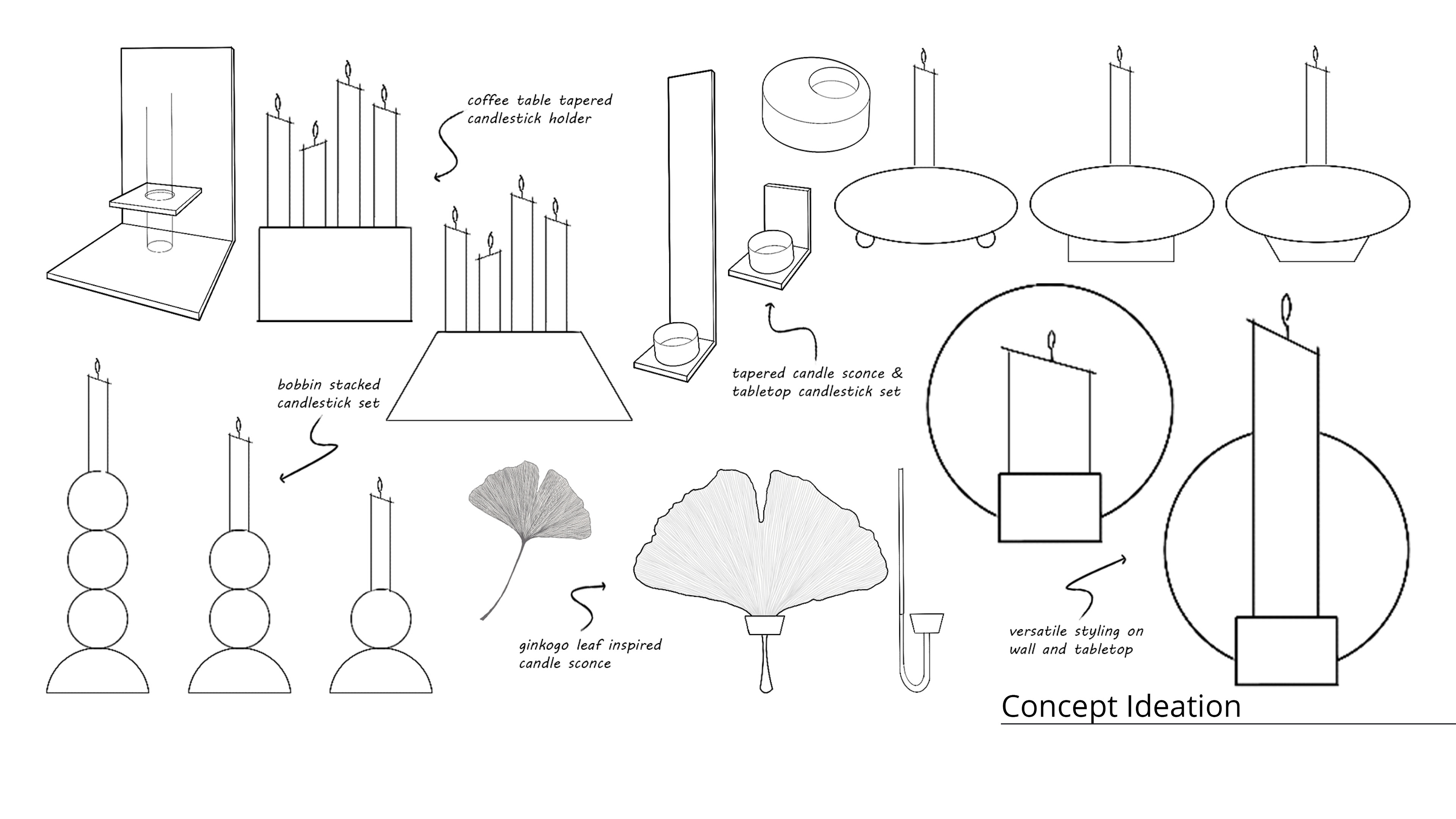 coffee table tapered candlestick holder

tapered candle sconce & tabletop candlestick set

bobbin stacked candlestick set

ginkogo leaf inspired candle sconce

versatile styling on wall and tabletop

Concept Ideation