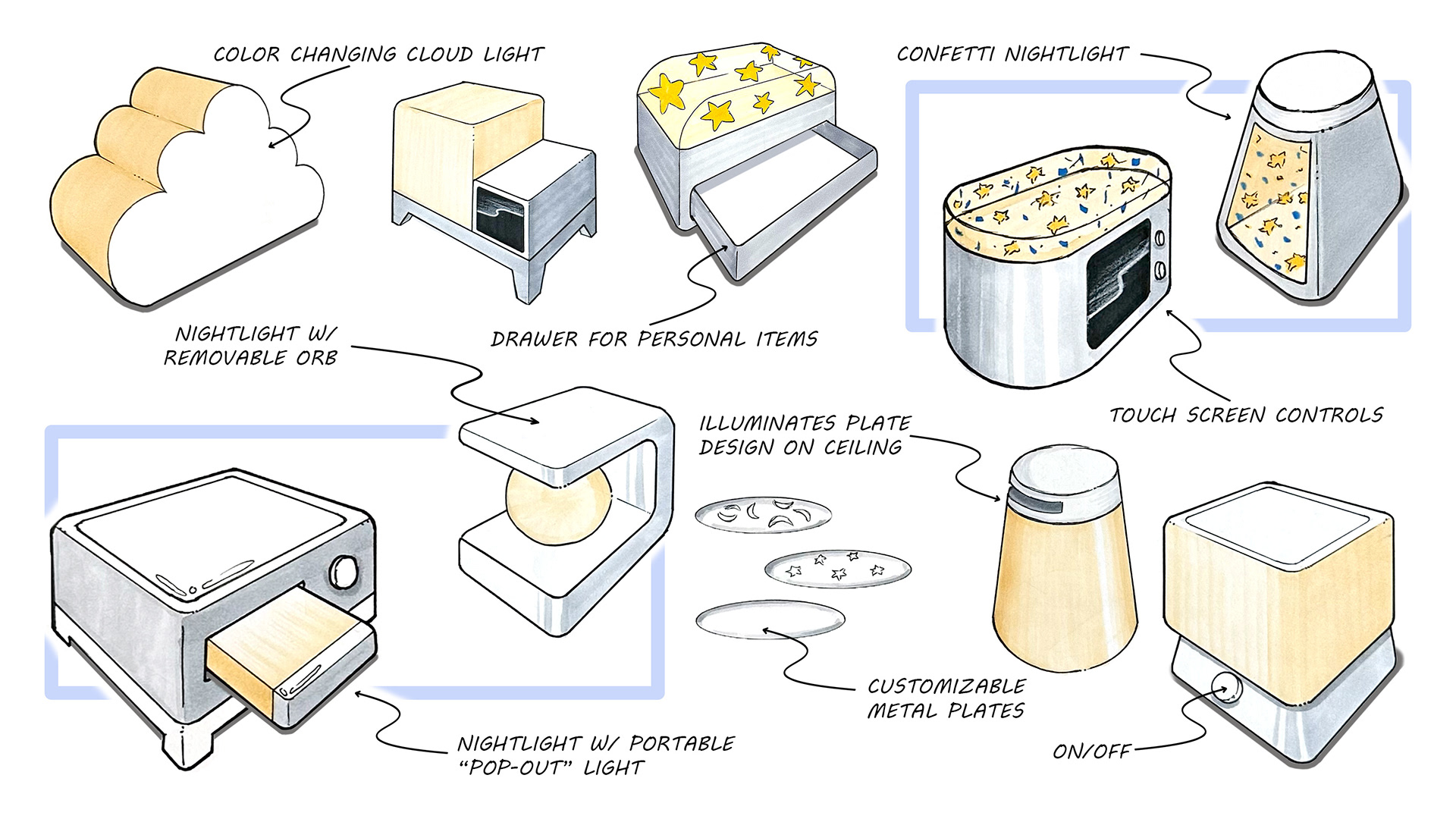 COLOR CHANGING CLOUD LIGHT

CONFETTI NIGHTLIGHT

NIGHTLIGHT W/ REMOVABLE ORB

DRAWER FOR PERSONAL ITEMS

TOUCH SCREEN CONTROLS

ILLUMINATES PLATE DESIGN ON CEILING

CUSTOMIZABLE METAL PLATES

NIGHTLIGHT W/ PORTABLE "POP-OUT" LIGHT

ON/OFF