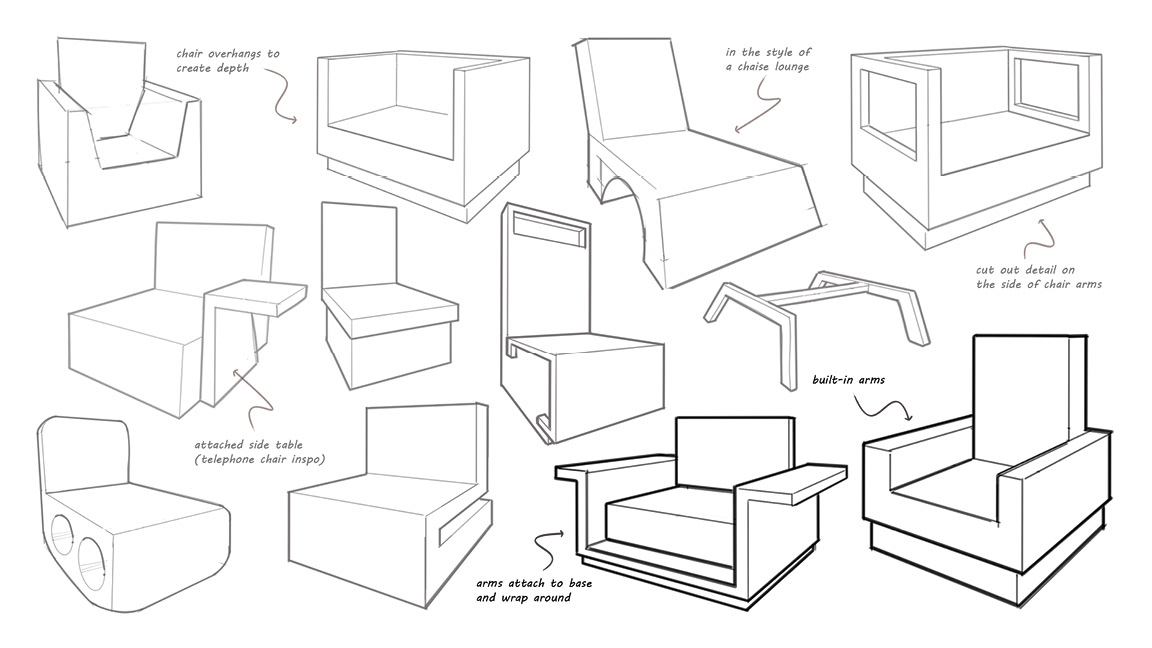 chair overhangs to create depth

in the style of a chaise lounge

cut out detail on the side of chair arms

attached side table (telephone chair inspo)

built-in arms

arms attach to base and wrap around