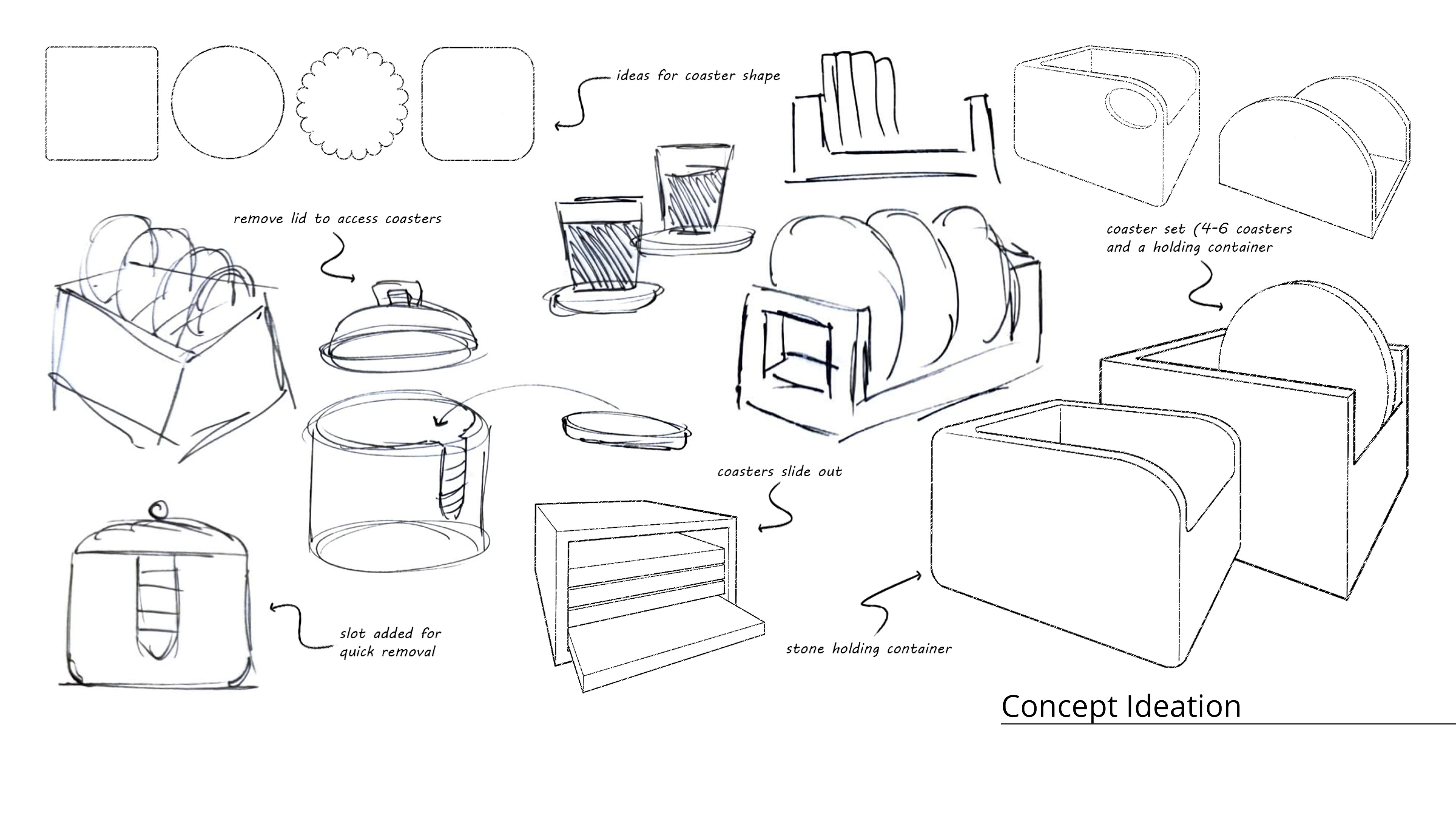 ideas for coaster shape

remove lid to access coasters

coaster set (4-6 coasters and a holding container

coasters slide out

slot added for quick removal

stone holding container

Concept Ideation