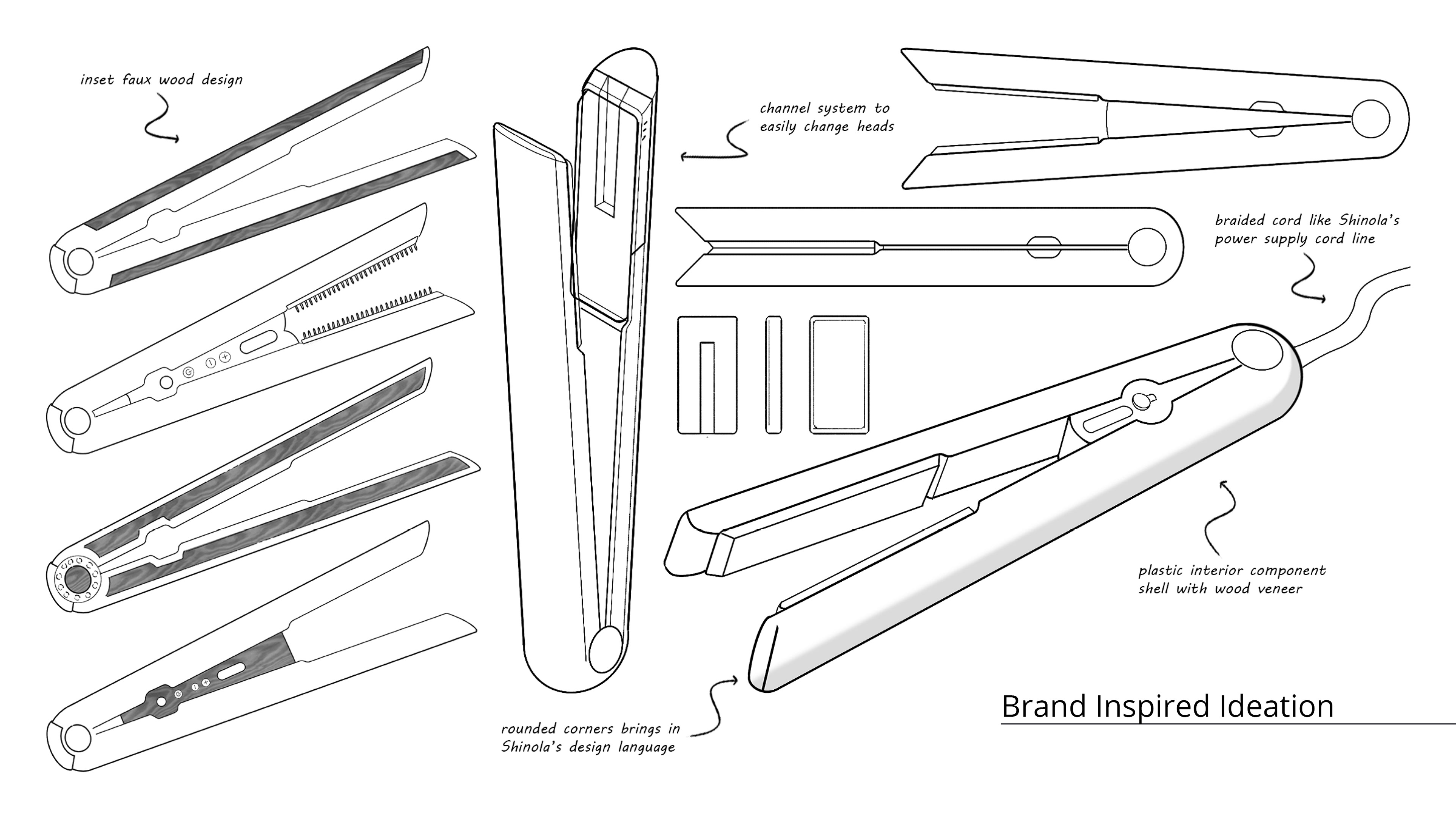 inset faux wood design

channel system to easily change heads

braided cord like Shinola's power supply cord line

plastic interior component shell with wood veneer

rounded corners brings in Shinola's design language

Brand Inspired Ideation