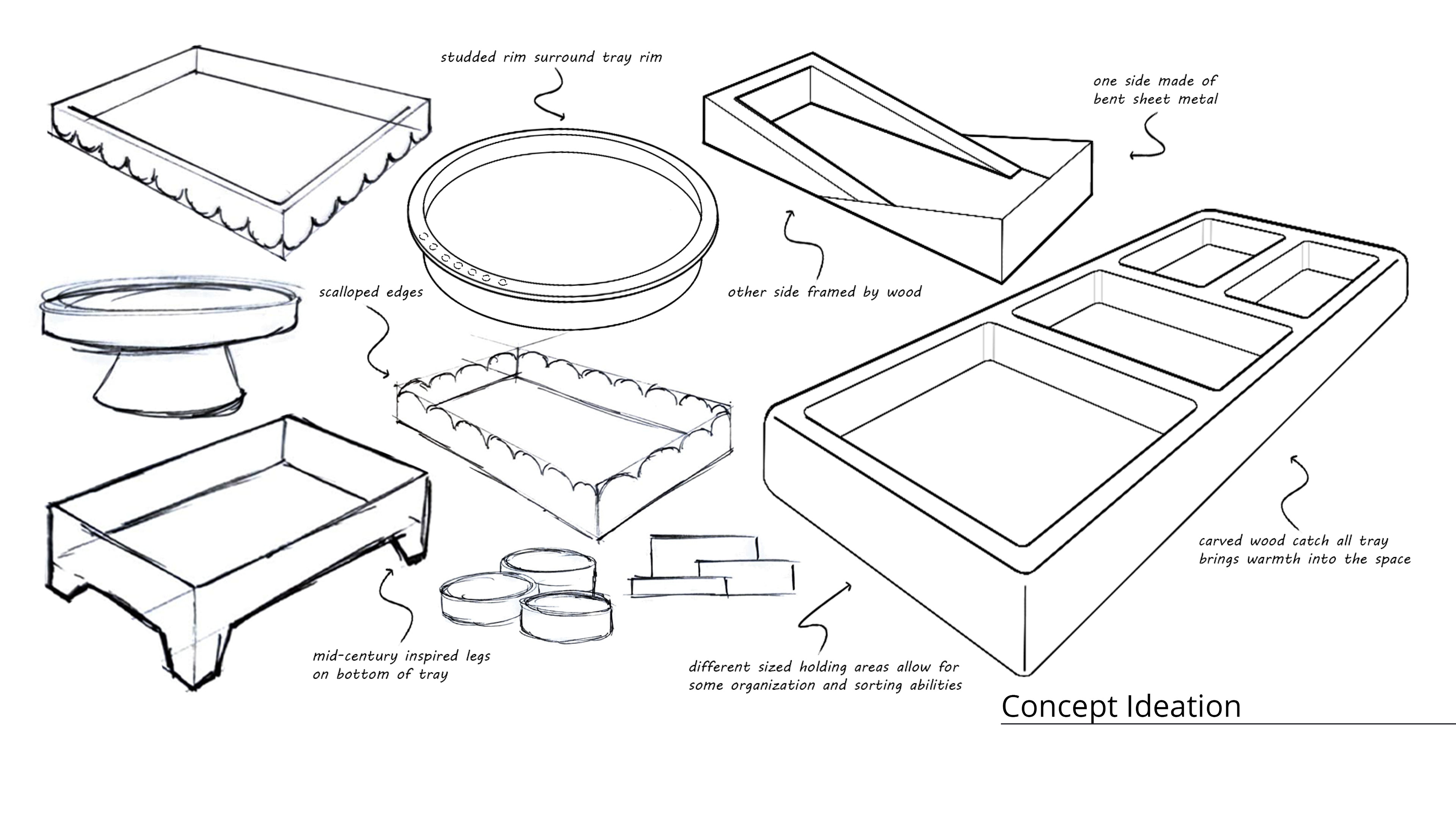 studded rim surround tray rim

one side made of bent sheet metal

scalloped edges

other side framed by wood

carved wood catch all tray brings warmth into the space

mid-century inspired legs on bottom of tray

different sized holding areas allow for some organization and sorting abilities

Concept Ideation