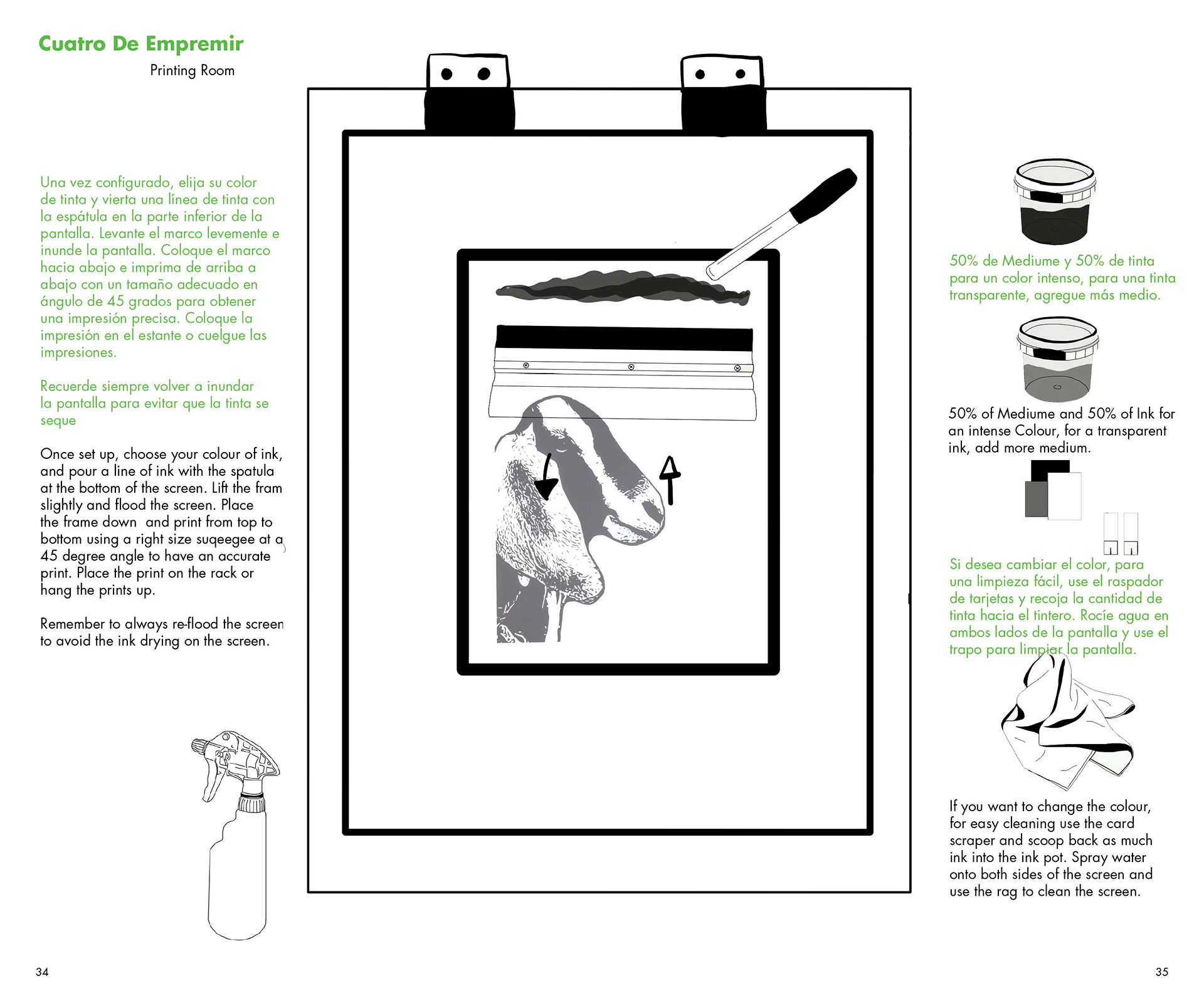 Cuatro De Empremir

Printing Room

Una vez configurado, elija su color de tinta y vierta una línea de tinta con la espátula en la parte inferior de la pantalla. Levante el marco levemente e inunde la pantalla. Coloque el marco hacia abajo e imprima de arriba a abajo con un tamaño adecuado en ángulo de 45 grados para obtener una impresión precisa. Coloque la impresión en el estante o cuelgue las impresiones.

Recuerde siempre volver a inundar la pantalla para evitar que la tinta se seque

Once set up, choose your colour of ink, and pour a line of ink with the spatula at the bottom of the screen. Lift the fram slightly and flood the screen. Place the frame down and print from top to bottom using a right size suqeegee at a 45 degree angle to have an accurate print. Place the print on the rack or hang the prints up.

Remember to always re-flood the screen to avoid the ink drying on the screen.

50% de Mediume y 50% de tinta para un color intenso, para una tinta transparente, agregue más medio.

50% of Mediume and 50% of Ink for an intense Colour, for a transparent ink, add more medium.

Si desea cambiar el color, para una limpieza fácil, use el raspador de tarjetas y recoja la cantidad de tinta hacia el tintero. Rocíe agua en ambos lados de la pantalla y use el trapo para limpiar la pantalla.

If you want to change the colour, for easy cleaning use the card scraper and scoop back as much ink into the ink pot. Spray water onto both sides of the screen and use the rag to clean the screen.

34

35