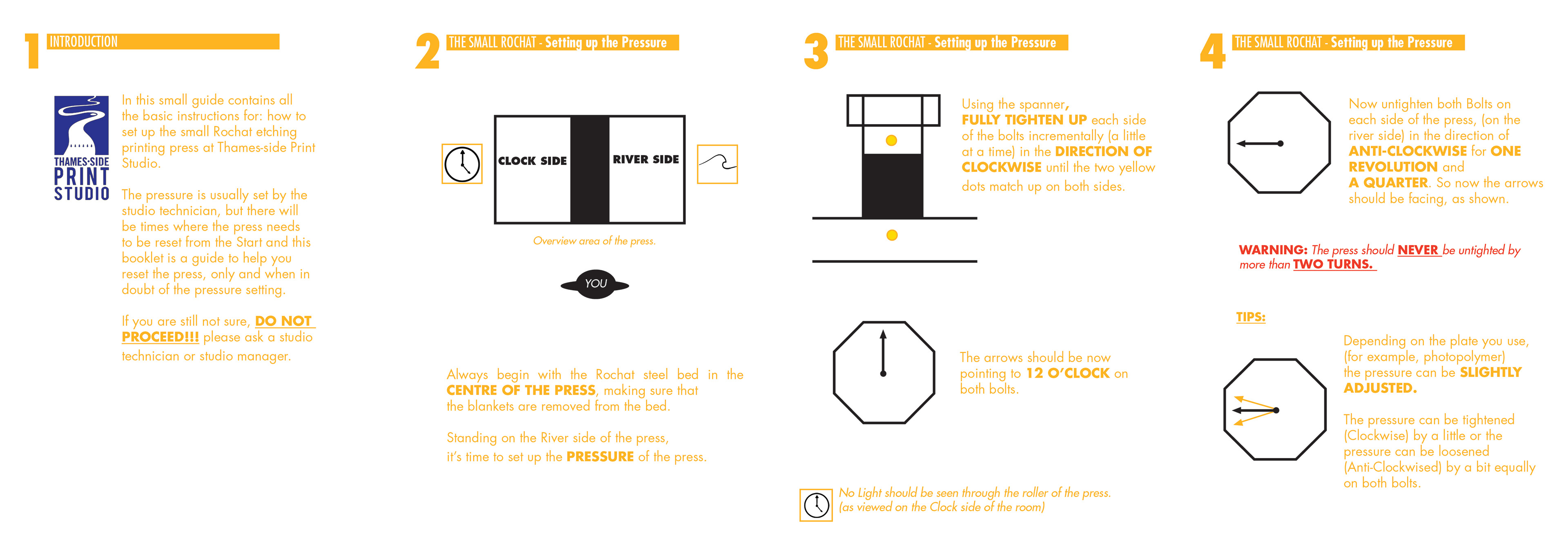 1 INTRODUCTION

THAMES-SIDE PRINT STUDIO

In this small guide contains all the basic instructions for: how to set up the small Rochat etching printing press at Thames-side Print Studio.

The pressure is usually set by the studio technician, but there will be times where the press needs to be reset from the Start and this booklet is a guide to help you reset the press, only and when in doubt of the pressure setting.

If you are still not sure, DO NOT PROCEED!!! please ask a studio technician or studio manager.

2 THE SMALL ROCHAT - Setting up the Pressure

CLOCK SIDE

RIVER SIDE

Overview area of the press.

YOU

Always begin with the Rochat steel bed in the CENTRE OF THE PRESS, making sure that the blankets are removed from the bed.

Standing on the River side of the press, it's time to set up the PRESSURE of the press.

3 THE SMALL ROCHAT - Setting up the Pressure

Using the spanner, FULLY TIGHTEN UP each side of the bolts incrementally (a little at a time) in the DIRECTION OF CLOCKWISE until the two yellow dots match up on both sides.

The arrows should be now pointing to 12 O'CLOCK on both bolts.

No Light should be seen through the roller of the press. (as viewed on the Clock side of the room)

4 THE SMALL ROCHAT - Setting up the Pressure

Now untighten both Bolts on each side of the press, (on the river side) in the direction of ANTI-CLOCKWISE for ONE REVOLUTION and A QUARTER. So now the arrows should be facing, as shown.

WARNING: The press should NEVER be untighted by more than TWO TURNS.

TIPS:

Depending on the plate you use, (for example, photopolymer) the pressure can be SLIGHTLY ADJUSTED.

The pressure can be tightened (Clockwise) by a little or the pressure can be loosened (Anti-Clockwised) by a bit equally on both bolts.