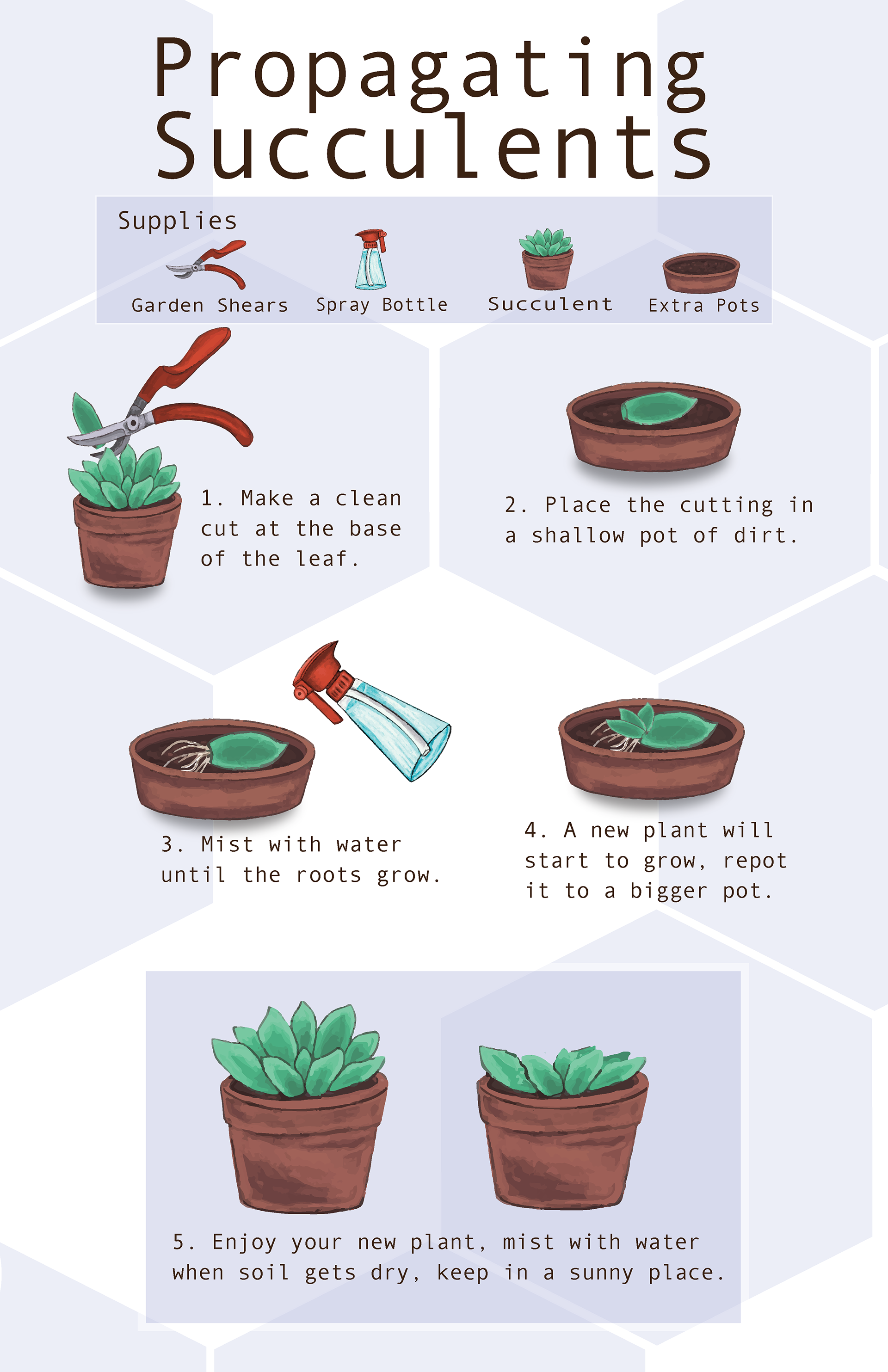 Propagating Succulents

Supplies

Garden Shears

Spray Bottle

Succulent

Extra Pots

1. Make a clean cut at the base of the leaf.

2. Place the cutting in a shallow pot of dirt.

3. Mist with water until the roots grow.

4. A new plant will start to grow, repot it to a bigger pot.

5. Enjoy your new plant, mist with water when soil gets dry, keep in a sunny place.