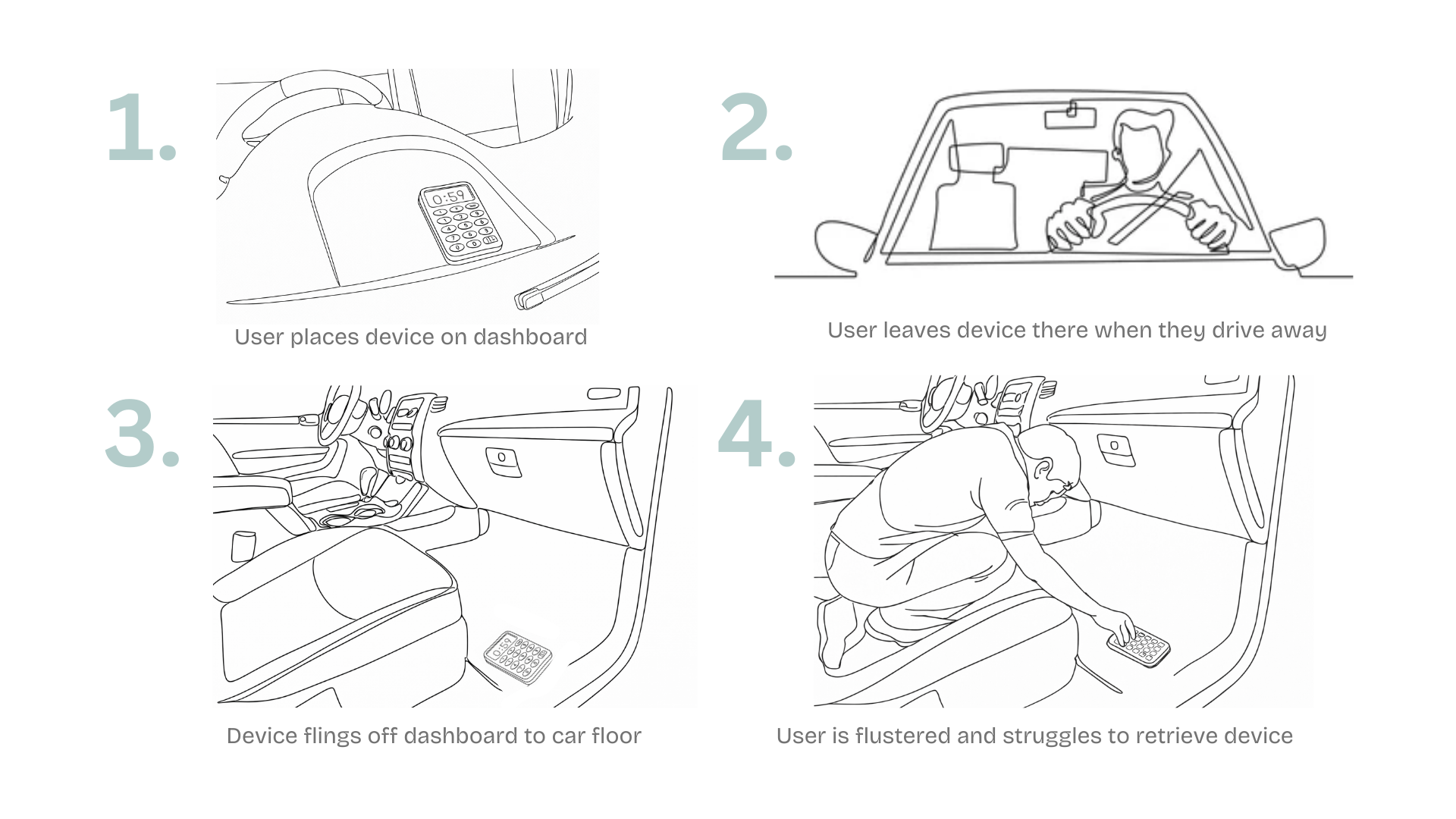 1.

0:59

User places device on dashboard

2.

User leaves device there when they drive away

3.

Device flings off dashboard to car floor

4.

User is flustered and struggles to retrieve device