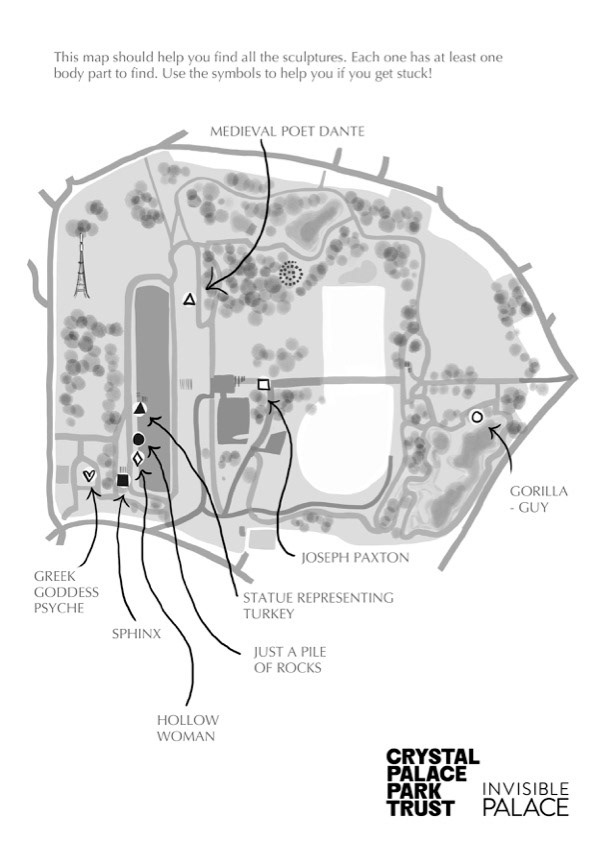 This map should help you find all the sculptures. Each one has at least one body part to find. Use the symbols to help you if you get stuck!

MEDIEVAL POET DANTE

GORILLA - GUY

JOSEPH PAXTON

GREEK GODDESS PSYCHE

STATUE REPRESENTING TURKEY

SPHINX

JUST A PILE OF ROCKS

HOLLOW WOMAN

CRYSTAL PALACE PARK TRUST

INVISIBLE PALACE