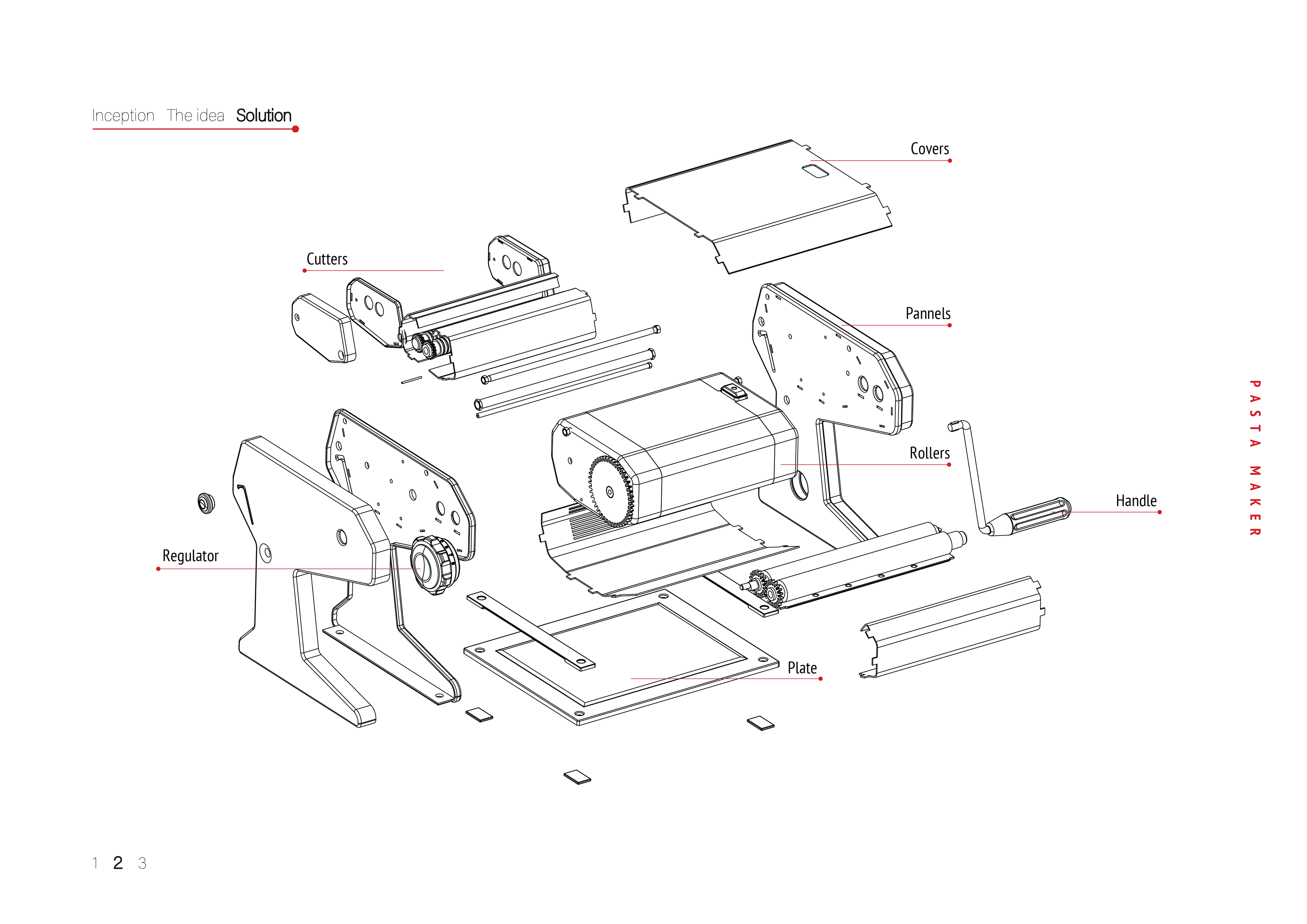 Inception The idea Solution

Covers

Cutters

Pannels

Rollers

Handle

Regulator

Plate

PASTA MAKER

1 2 3