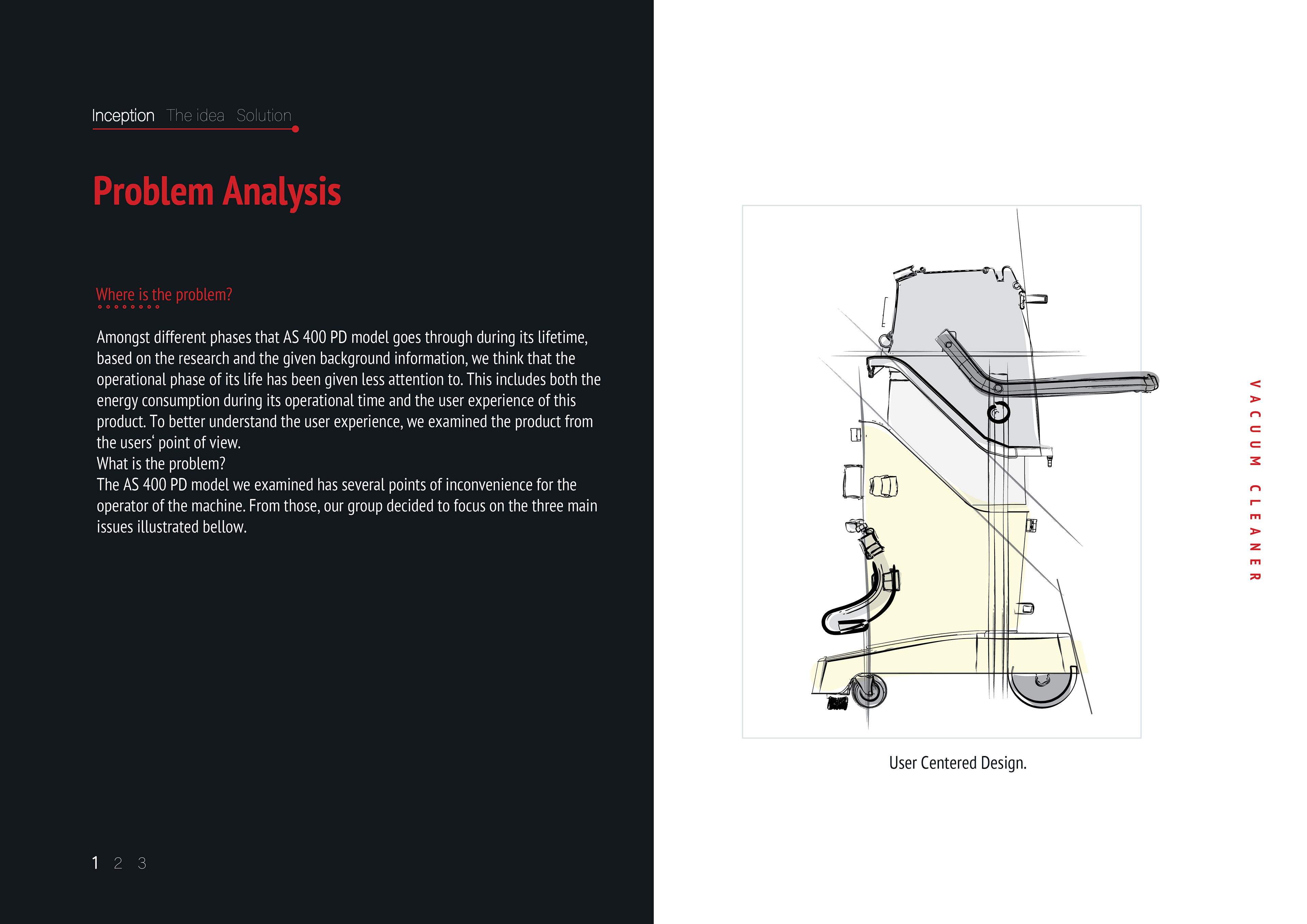 Inception The idea Solution

Problem Analysis

Where is the problem?

Amongst different phases that AS 400 PD model goes through during its lifetime, based on the research and the given background information, we think that the operational phase of its life has been given less attention to. This includes both the energy consumption during its operational time and the user experience of this product. To better understand the user experience, we examined the product from the users‘ point of view.
What is the problem?
The AS 400 PD model we examined has several points of inconvenience for the operator of the machine. From those, our group decided to focus on the three main issues illustrated bellow.

1 2 3

User Centered Design.

VACUUM CLEANER