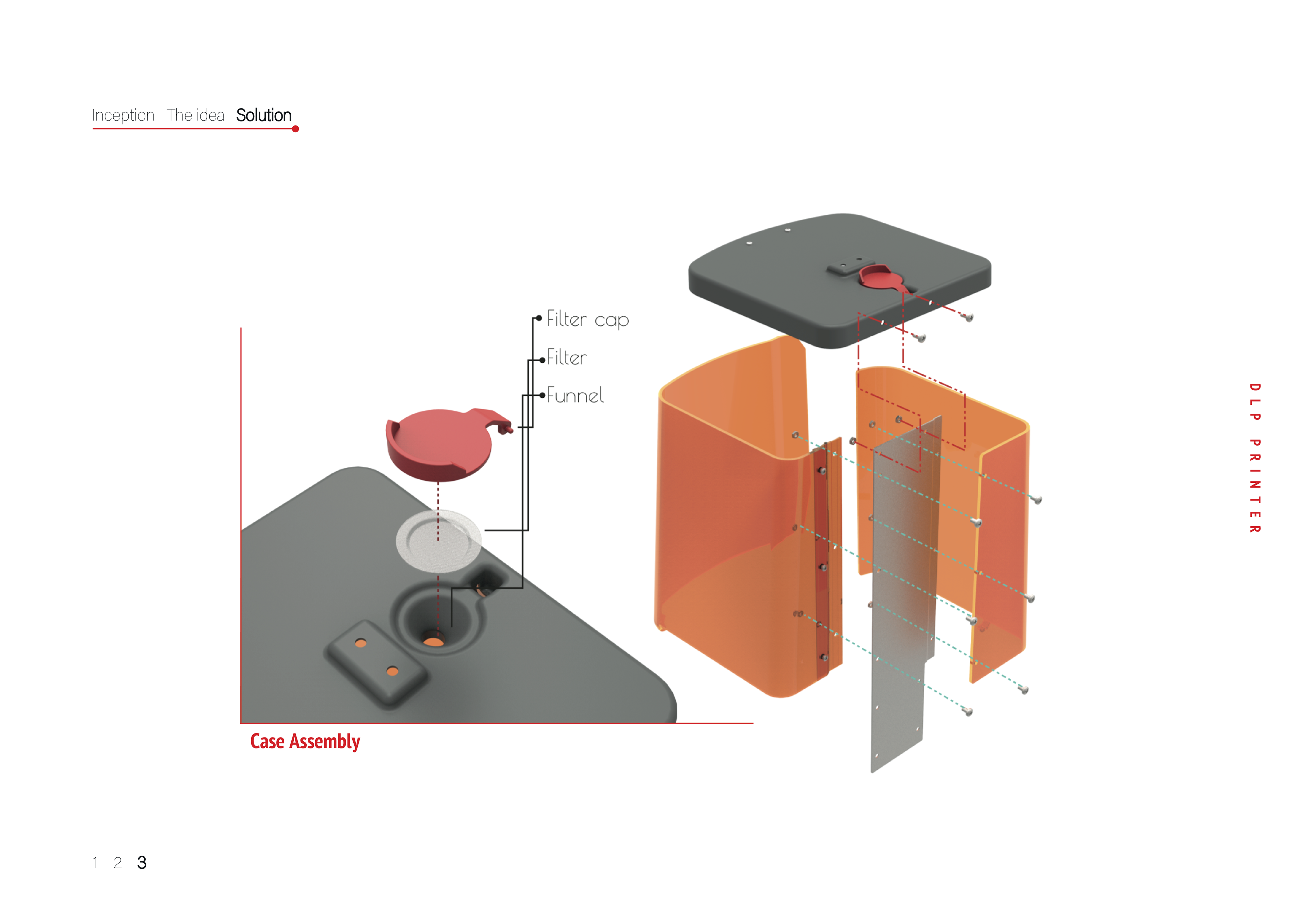 Inception The idea Solution

Filter cap
Filter
Funnel

Case Assembly

DLP PRINTER

1 2 3