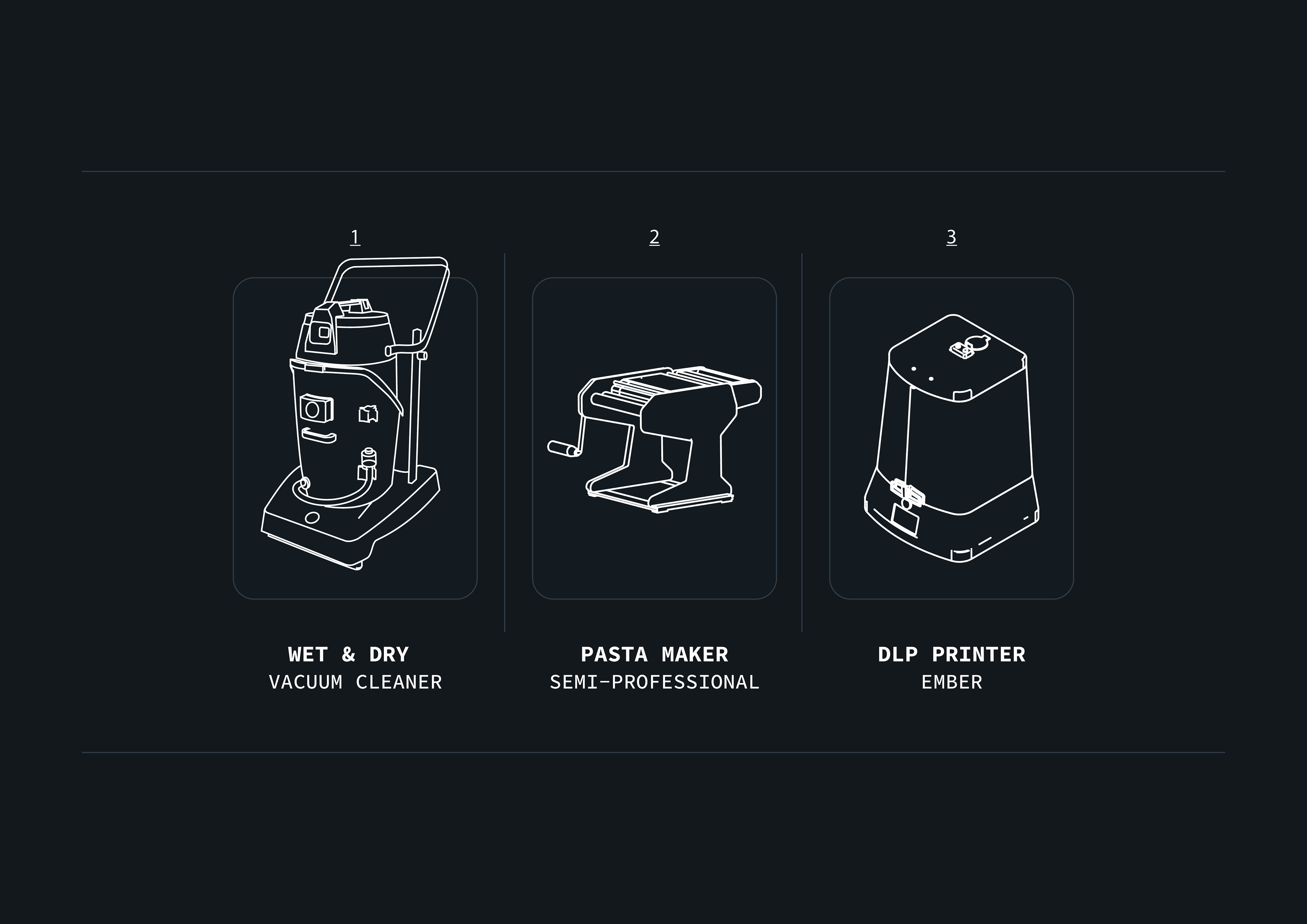 1

WET & DRY
VACUUM CLEANER

2

PASTA MAKER
SEMI-PROFESSIONAL

3

DLP PRINTER
EMBER