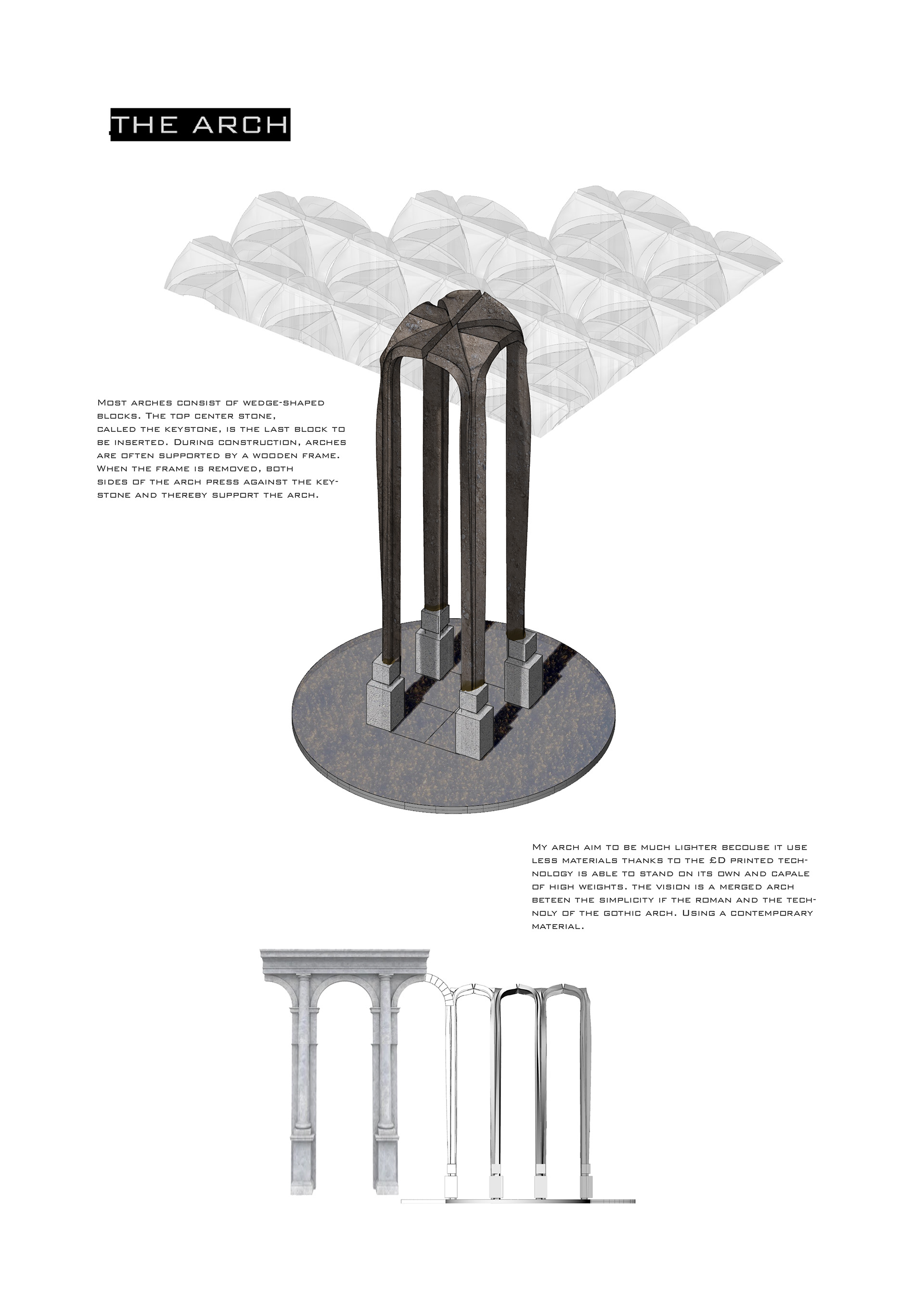 .THE ARCH

Most arches consist of wedge-shaped blocks. The top center stone, called the keystone, is the last block to be inserted. During construction, arches are often supported by a wooden frame. When the frame is removed, both sides of the arch press against the keystone and thereby support the arch.

My arch aim to be much lighter becouse it use less materials thanks to the £D printed technology is able to stand on its own and capale of high weights. the vision is a merged arch beteen the simplicity if the roman and the technoly of the gothic arch. Using a contemporary material.