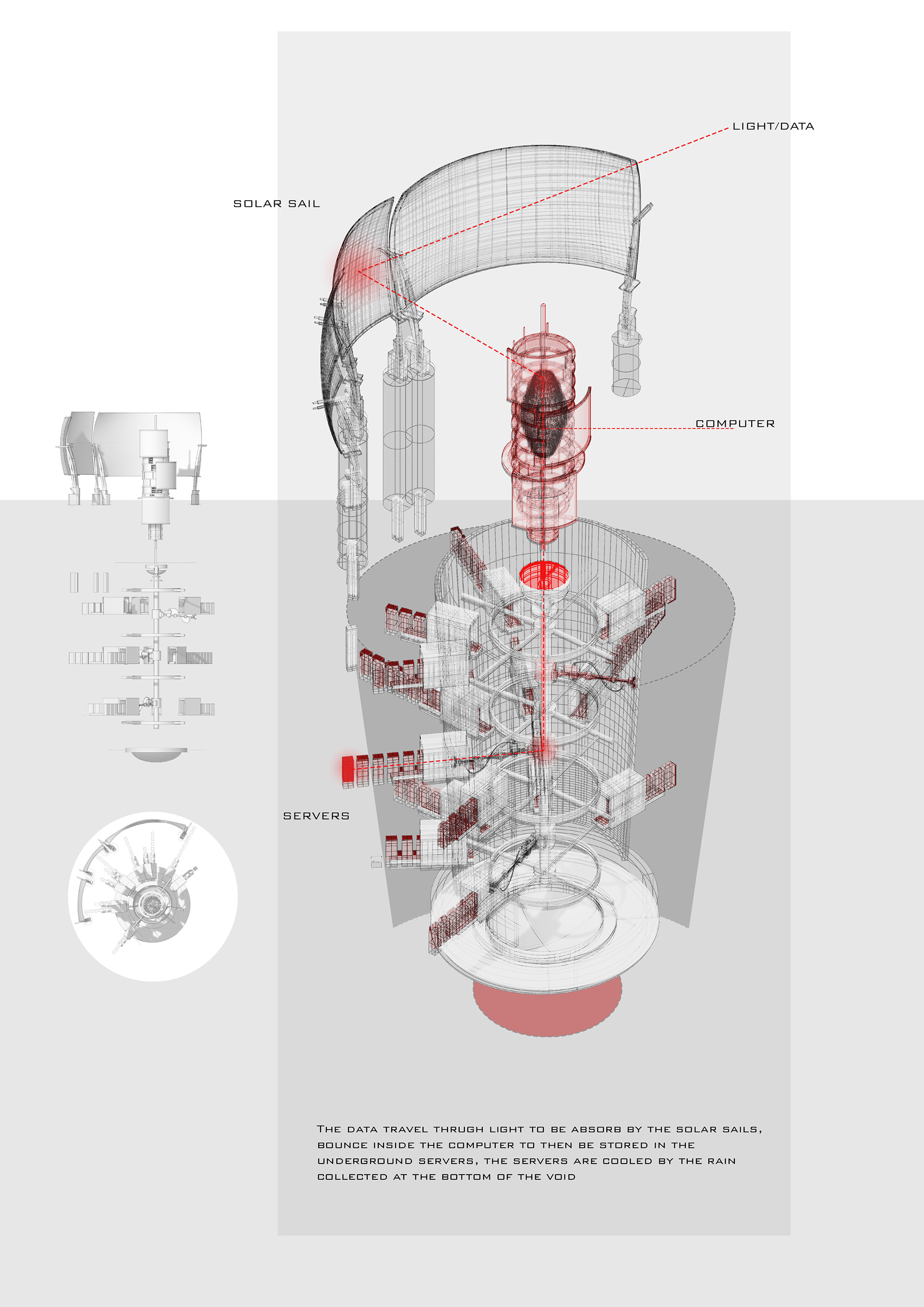 LIGHT/DATA

SOLAR SAIL

COMPUTER

SERVERS

THE DATA TRAVEL THRUGH LIGHT TO BE ABSORB BY THE SOLAR SAILS, BOUNCE INSIDE THE COMPUTER TO THEN BE STORED IN THE UNDERGROUND SERVERS, THE SERVERS ARE COOLED BY THE RAIN COLLECTED AT THE BOTTOM OF THE VOID