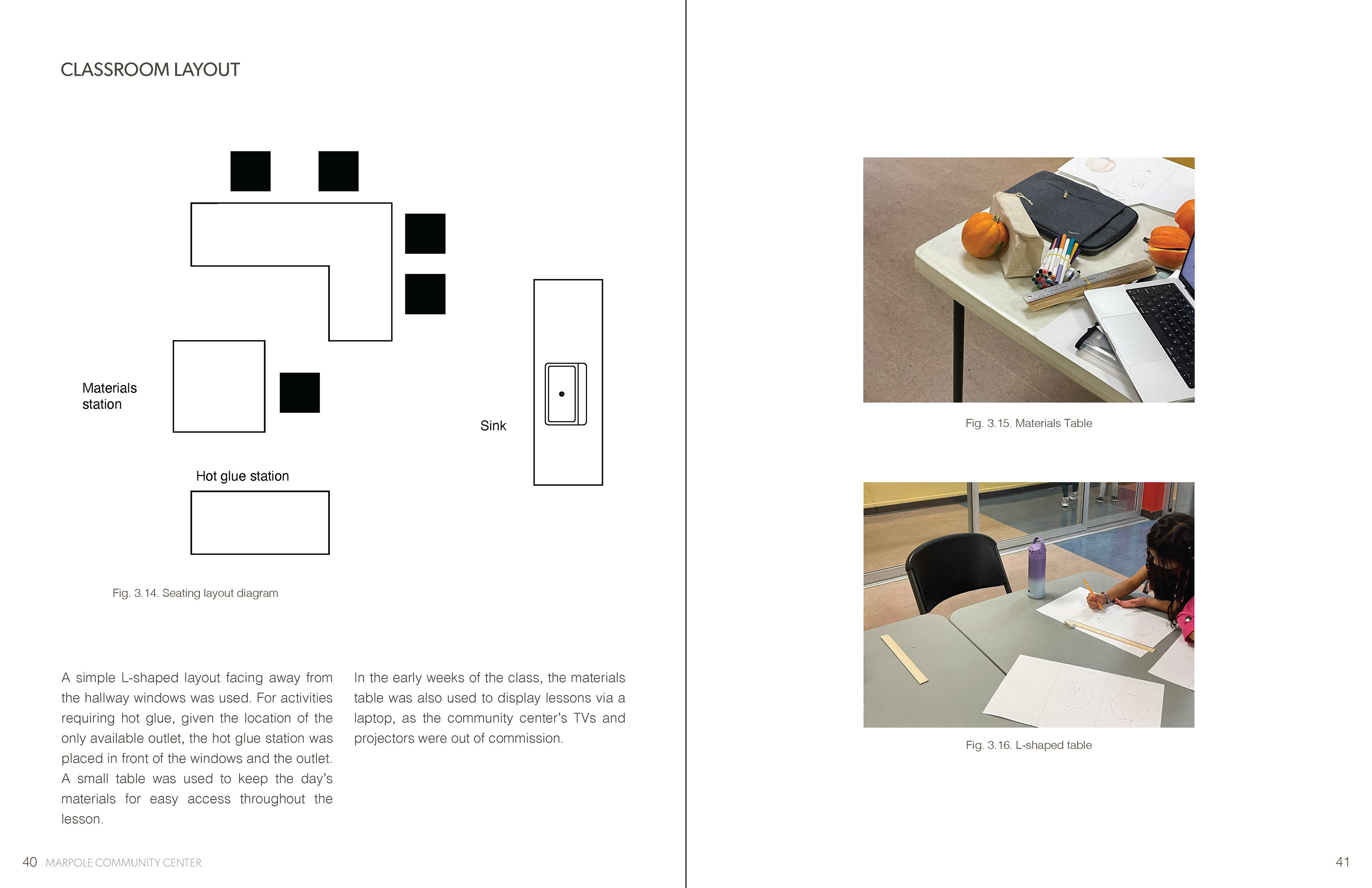 CLASSROOM LAYOUT

Materials station

Sink

Hot glue station

Fig. 3.14. Seating layout diagram

A simple L-shaped layout facing away from the hallway windows was used. For activities requiring hot glue, given the location of the only available outlet, the hot glue station was placed in front of the windows and the outlet. A small table was used to keep the day's materials for easy access throughout the lesson.

In the early weeks of the class, the materials table was also used to display lessons via a laptop, as the community center's TVs and projectors were out of commission.

40 MARPOLE COMMUNITY CENTER

Fig. 3.15. Materials Table

Fig. 3.16. L-shaped table

41