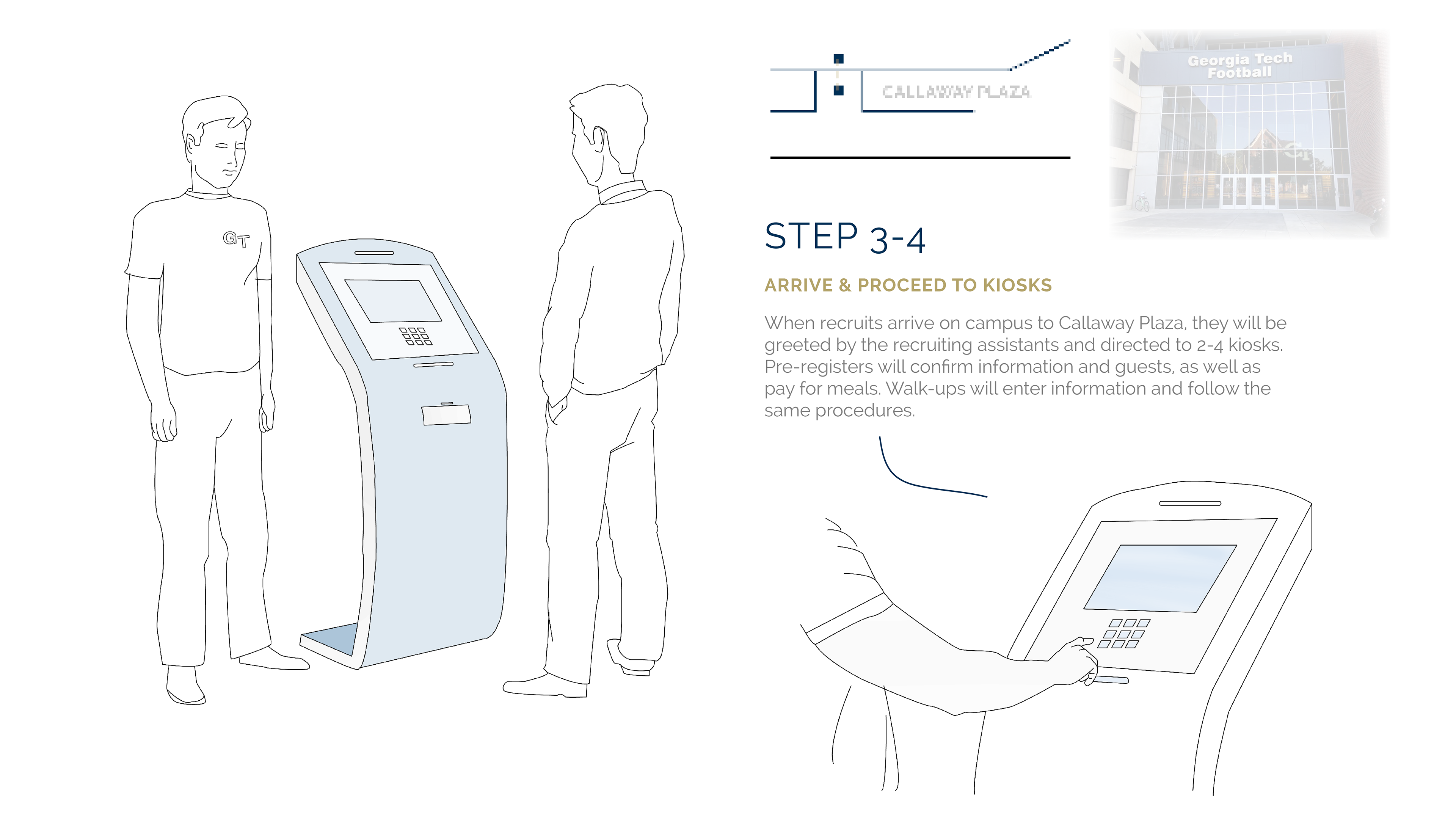 GT

CALLAWAY PLAZA

Georgia Tech Football

STEP 3-4

ARRIVE & PROCEED TO KIOSKS

When recruits arrive on campus to Callaway Plaza, they will be greeted by the recruiting assistants and directed to 2-4 kiosks. Pre-registers will confirm information and guests, as well as pay for meals. Walk-ups will enter information and follow the same procedures.