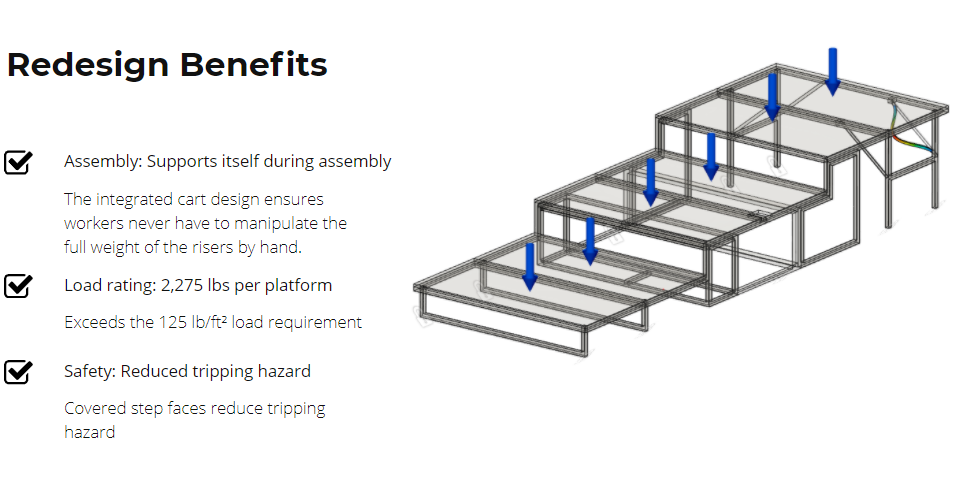 Redesign Benefits

Assembly: Supports itself during assembly

The integrated cart design ensures workers never have to manipulate the full weight of the risers by hand.

Load rating: 2,275 lbs per platform

Exceeds the 125 lb/ft² load requirement

Safety: Reduced tripping hazard

Covered step faces reduce tripping hazard