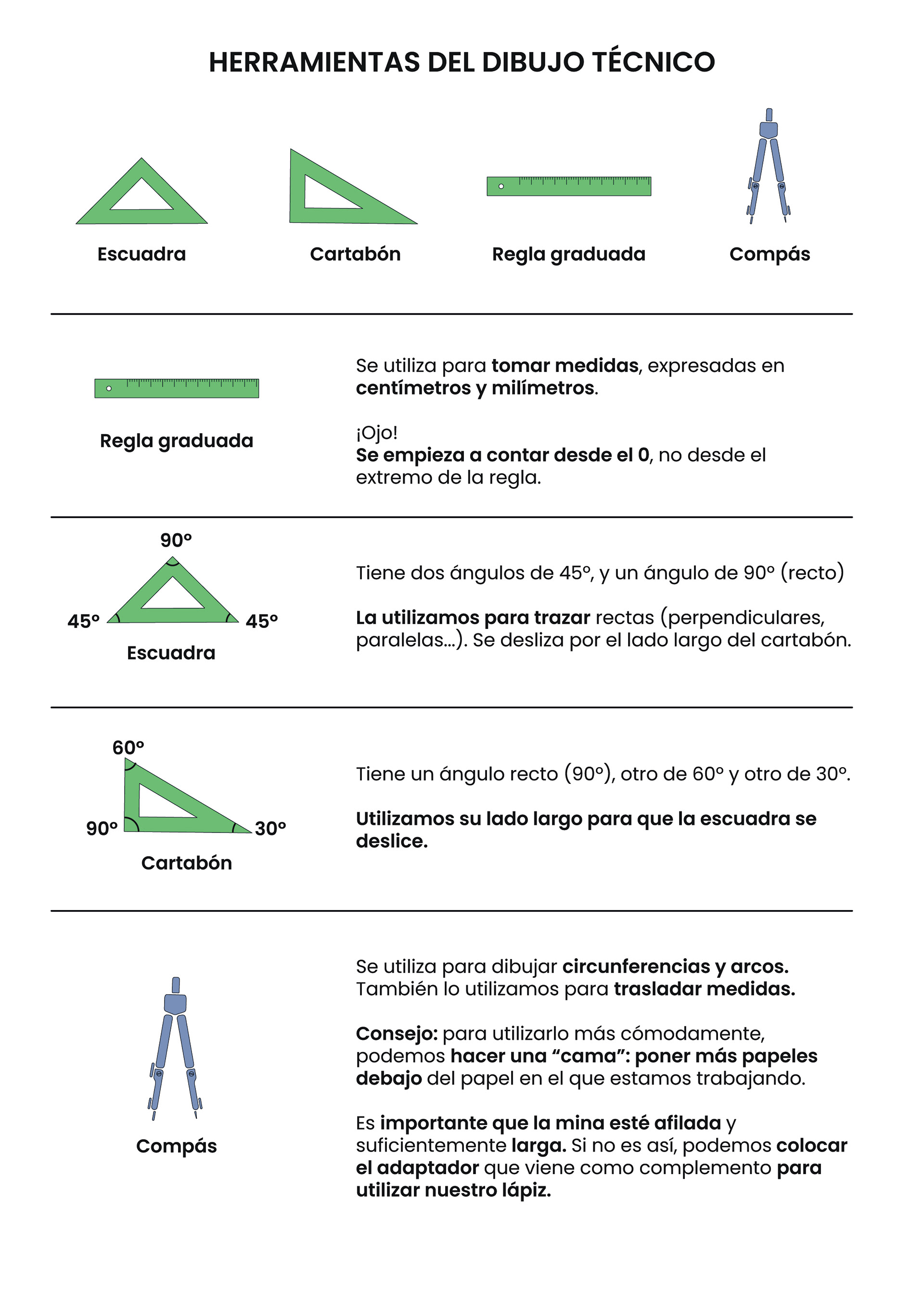 HERRAMIENTAS DEL DIBUJO TÉCNICO

Escuadra

Cartabón

Regla graduada

Compás

Regla graduada

Se utiliza para tomar medidas, expresadas en centímetros y milímetros.

¡Ojo!
Se empieza a contar desde el 0, no desde el extremo de la regla.

90º

45º

45º

Escuadra

Tiene dos ángulos de 45º, y un ángulo de 90º (recto)

La utilizamos para trazar rectas (perpendiculares, paralelas...). Se desliza por el lado largo del cartabón.

60º

90º

30º

Cartabón

Tiene un ángulo recto (90º), otro de 60º y otro de 30º.

Utilizamos su lado largo para que la escuadra se deslice.

Compás

Se utiliza para dibujar circunferencias y arcos. También lo utilizamos para trasladar medidas.

Consejo: para utilizarlo más cómodamente, podemos hacer una “cama”: poner más papeles debajo del papel en el que estamos trabajando.

Es importante que la mina esté afilada y suficientemente larga. Si no es así, podemos colocar el adaptador que viene como complemento para utilizar nuestro lápiz.