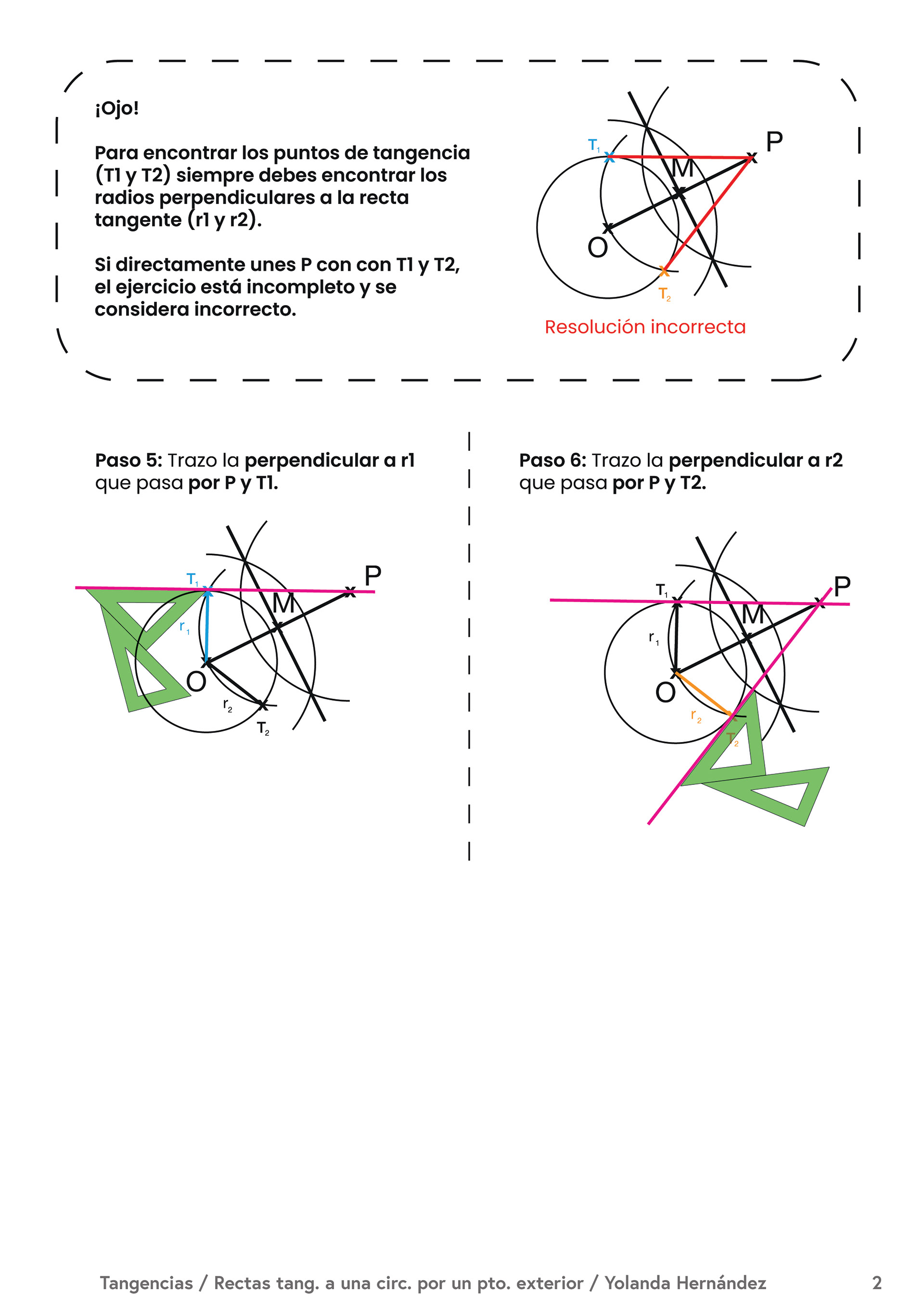 ¡Ojo!

Para encontrar los puntos de tangencia (T1 y T2) siempre debes encontrar los radios perpendiculares a la recta tangente (r1 y r2).

Si directamente unes P con con T1 y T2, el ejercicio está incompleto y se considera incorrecto.

$T_1$
P
M
O
$T_2$

Resolución incorrecta

Paso 5: Trazo la perpendicular a r1 que pasa por P y T1.

$T_1$
P
M
$r_1$
O
$r_2$
$T_2$

Paso 6: Trazo la perpendicular a r2 que pasa por P y T2.

$T_1$
P
M
$r_1$
O
$r_2$
$T_2$

Tangencias / Rectas tang. a una circ. por un pto. exterior / Yolanda Hernández 2