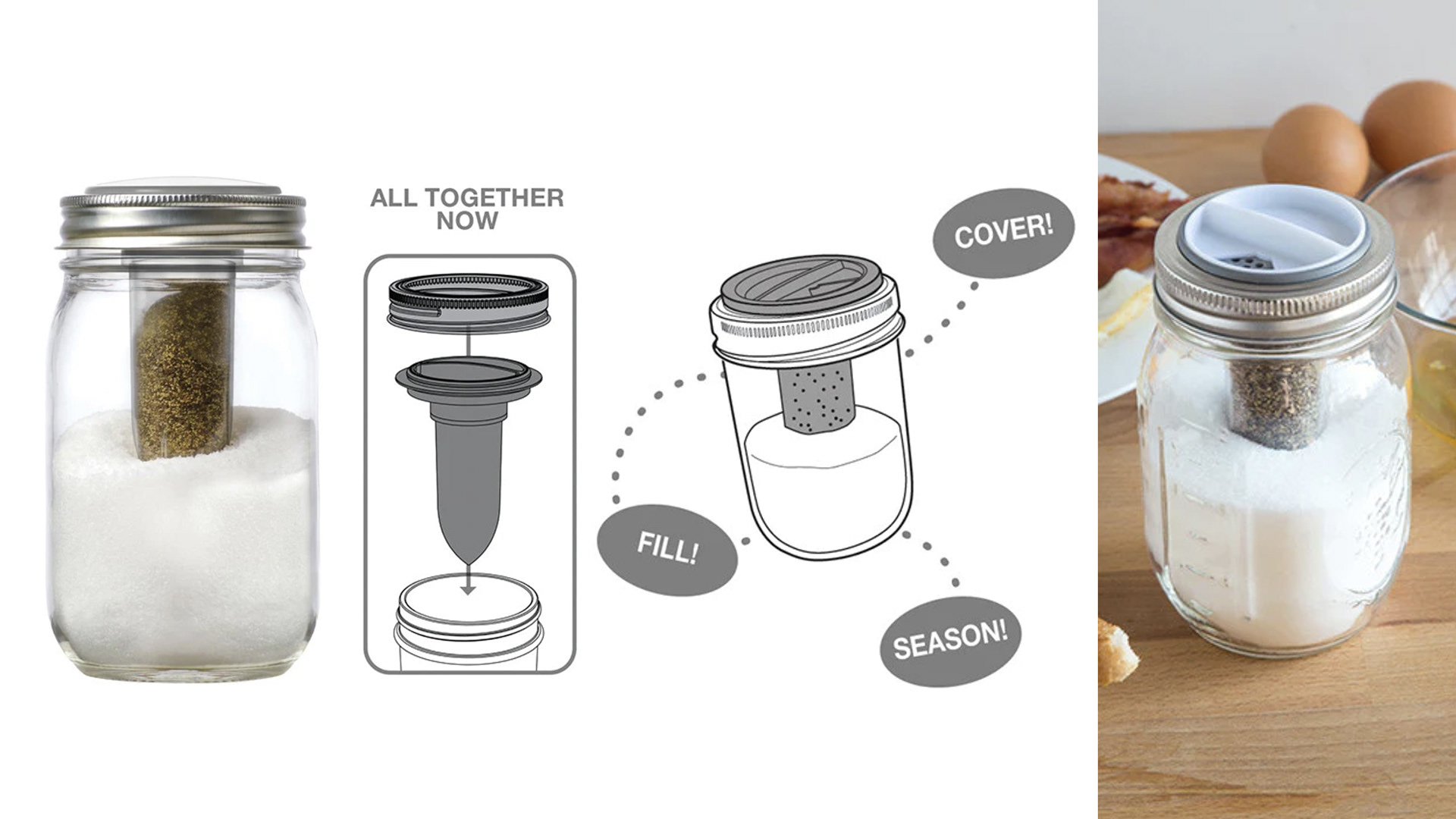 ALL TOGETHER NOW

COVER!

FILL!

SEASON!