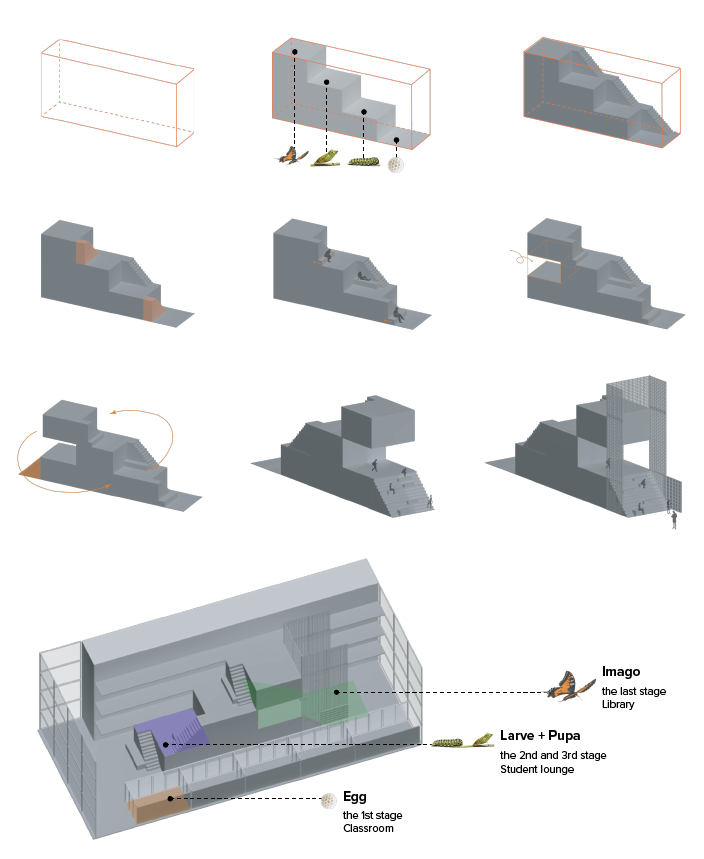 Imago
the last stage
Library

Larve + Pupa
the 2nd and 3rd stage
Student lounge

Egg
the 1st stage
Classroom