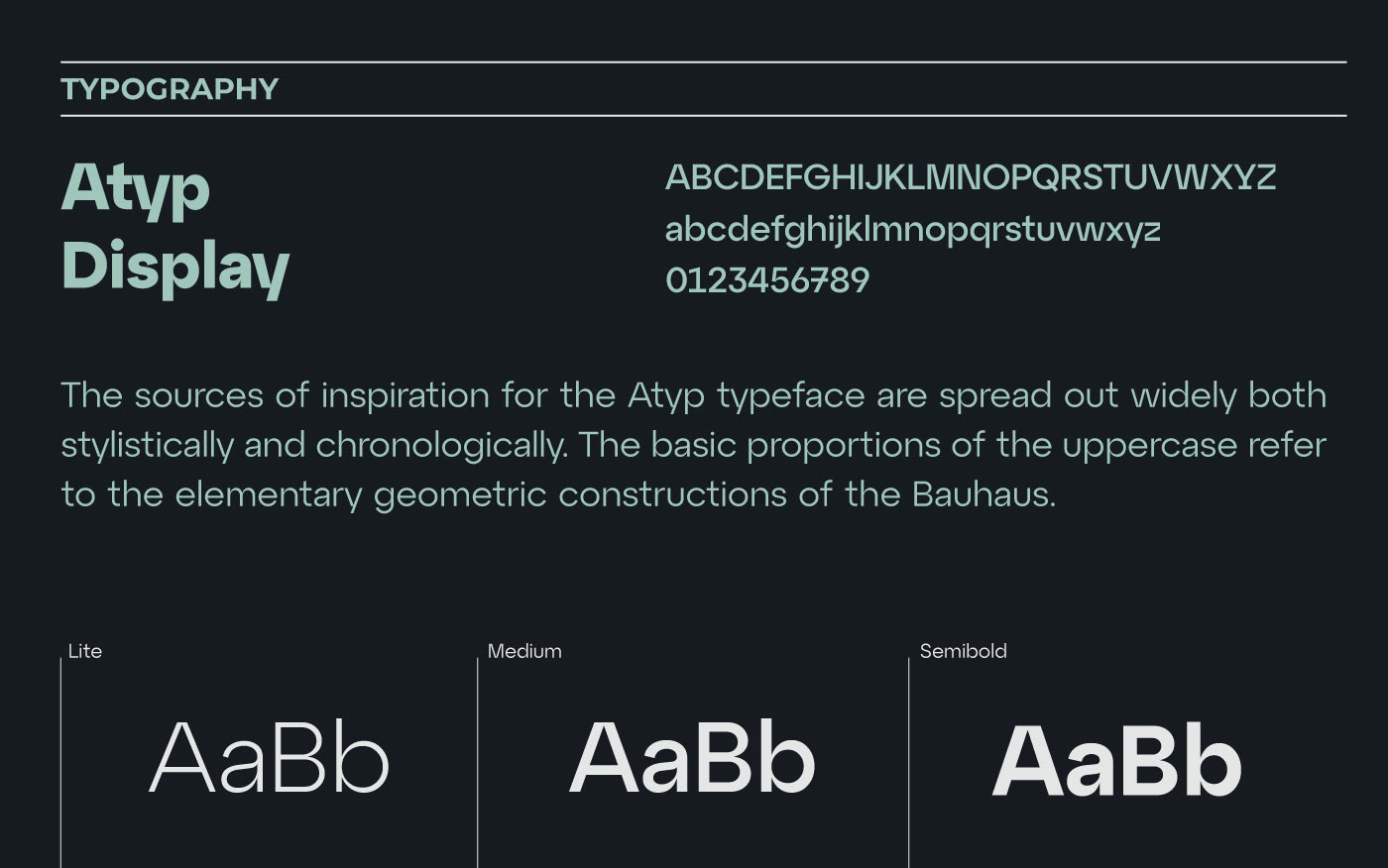 TYPOGRAPHY

Atyp Display

ABCDEFGHIJKLMNOPQRSTUVWXYZ
abcdefghijklmnopqrstuvwxyz
0123456789

The sources of inspiration for the Atyp typeface are spread out widely both stylistically and chronologically. The basic proportions of the uppercase refer to the elementary geometric constructions of the Bauhaus.

Lite
AaBb

Medium
AaBb

Semibold
AaBb