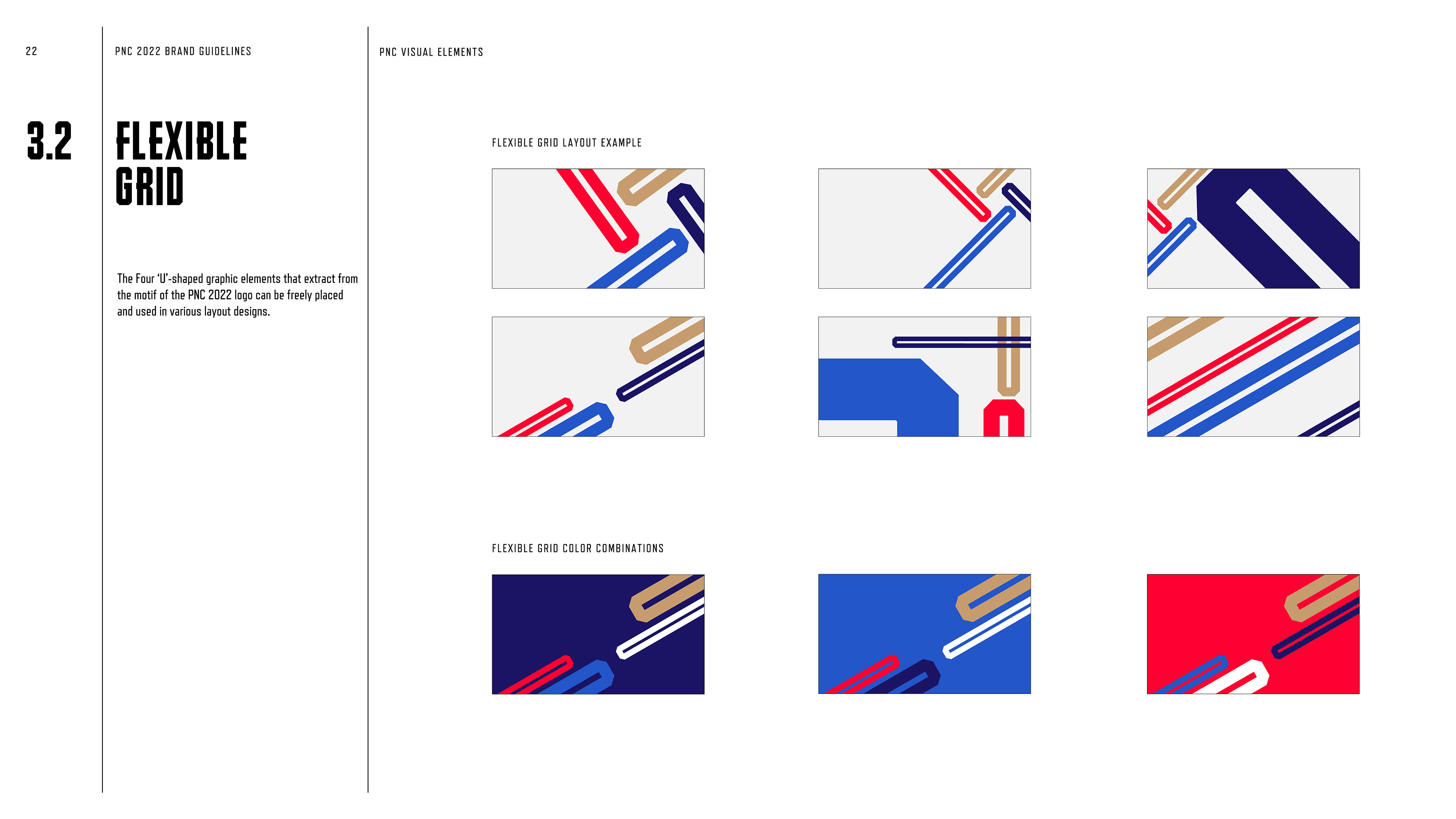 22

PNC 2022 BRAND GUIDELINES

PNC VISUAL ELEMENTS

3.2

FLEXIBLE GRID

The Four 'U'-shaped graphic elements that extract from the motif of the PNC 2022 logo can be freely placed and used in various layout designs.

FLEXIBLE GRID LAYOUT EXAMPLE

FLEXIBLE GRID COLOR COMBINATIONS