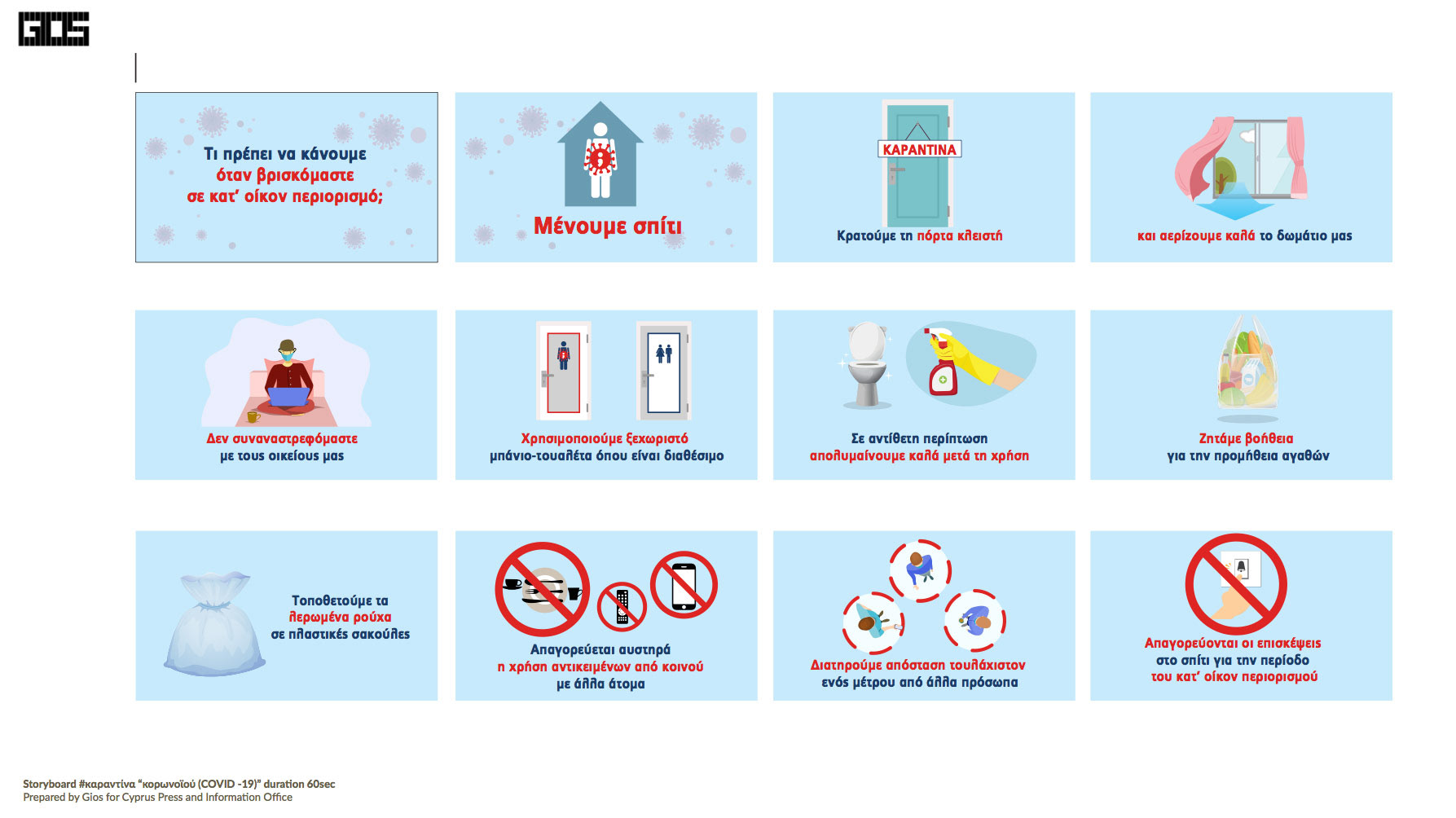 GIOS

Τι πρέπει να κάνουμε όταν βρισκόμαστε σε κατ' οίκον περιορισμό;

Μένουμε σπίτι

ΚΑΡΑΝΤΙΝΑ

Κρατούμε τη πόρτα κλειστή

και αερίζουμε καλά το δωμάτιο μας

Δεν συναναστρεφόμαστε με τους οικείους μας

Χρησιμοποιούμε ξεχωριστό μπάνιο-τουαλέτα όπου είναι διαθέσιμο

Σε αντίθετη περίπτωση απολυμαίνουμε καλά μετά τη χρήση

Ζητάμε βοήθεια για την προμήθεια αγαθών

Τοποθετούμε τα λερωμένα ρούχα σε πλαστικές σακούλες

Απαγορεύεται αυστηρά η χρήση αντικειμένων από κοινού με άλλα άτομα

Διατηρούμε απόσταση τουλάχιστον ενός μέτρου από άλλα πρόσωπα

Απαγορεύονται οι επισκέψεις στο σπίτι για την περίοδο του κατ' οίκον περιορισμού

Storyboard #καραντίνα "κορωνοϊού (COVID -19)" duration 60sec
Prepared by Gios for Cyprus Press and Information Office