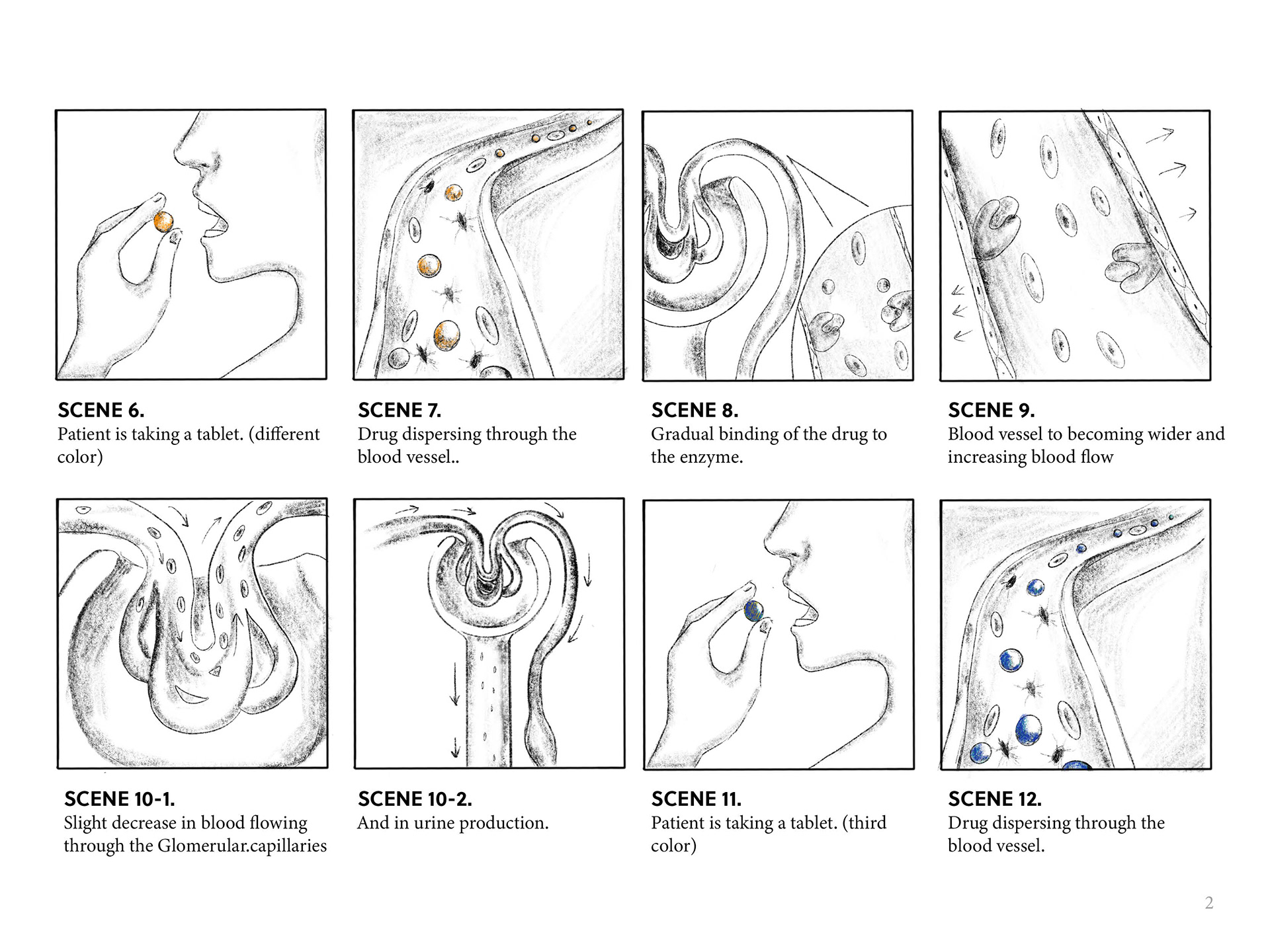 SCENE 6.
Patient is taking a tablet. (different color)

SCENE 7.
Drug dispersing through the blood vessel..

SCENE 8.
Gradual binding of the drug to the enzyme.

SCENE 9.
Blood vessel to becoming wider and increasing blood flow

SCENE 10-1.
Slight decrease in blood flowing through the Glomerular.capillaries

SCENE 10-2.
And in urine production.

SCENE 11.
Patient is taking a tablet. (third color)

SCENE 12.
Drug dispersing through the blood vessel.

2