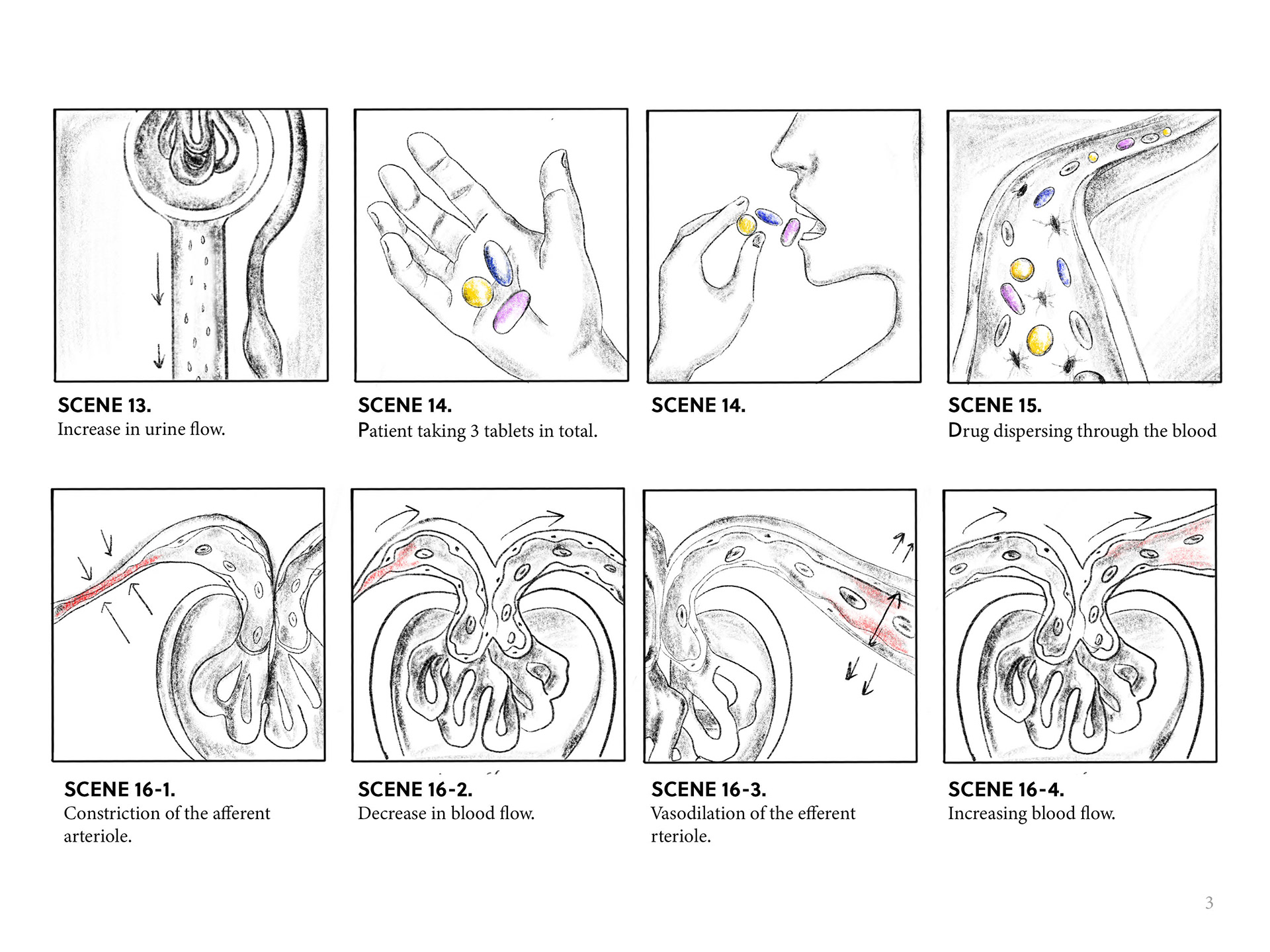 SCENE 13.
Increase in urine flow.

SCENE 14.
Patient taking 3 tablets in total.

SCENE 14.

SCENE 15.
Drug dispersing through the blood

SCENE 16-1.
Constriction of the afferent arteriole.

SCENE 16-2.
Decrease in blood flow.

SCENE 16-3.
Vasodilation of the efferent rteriole.

SCENE 16-4.
Increasing blood flow.

3