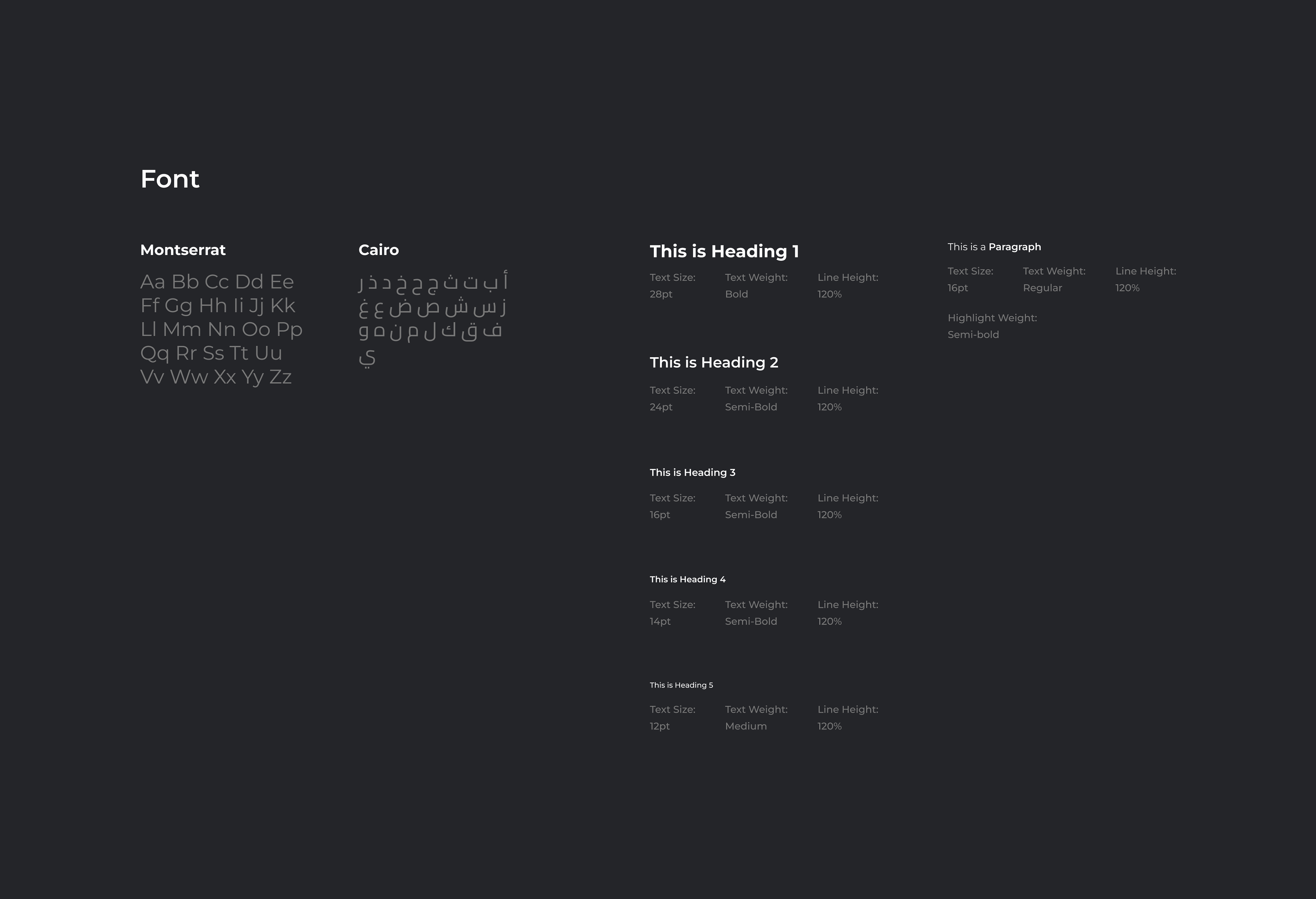 Font

Montserrat

Aa Bb Cc Dd Ee
Ff Gg Hh Ii Jj Kk
Ll Mm Nn Oo Pp
Qq Rr Ss Tt Uu
Vv Ww Xx Yy Zz

Cairo

أ ب ت ث ج ح خ د ذ ر
ز س ش ص ض ع غ
ف ق ك ل م ن ه و
ي

This is Heading 1

Text Size:
28pt

Text Weight:
Bold

Line Height:
120%

This is Heading 2

Text Size:
24pt

Text Weight:
Semi-Bold

Line Height:
120%

This is Heading 3

Text Size:
16pt

Text Weight:
Semi-Bold

Line Height:
120%

This is Heading 4

Text Size:
14pt

Text Weight:
Semi-Bold

Line Height:
120%

This is Heading 5

Text Size:
12pt

Text Weight:
Medium

Line Height:
120%

This is a Paragraph

Text Size:
16pt

Text Weight:
Regular

Line Height:
120%

Highlight Weight:
Semi-bold