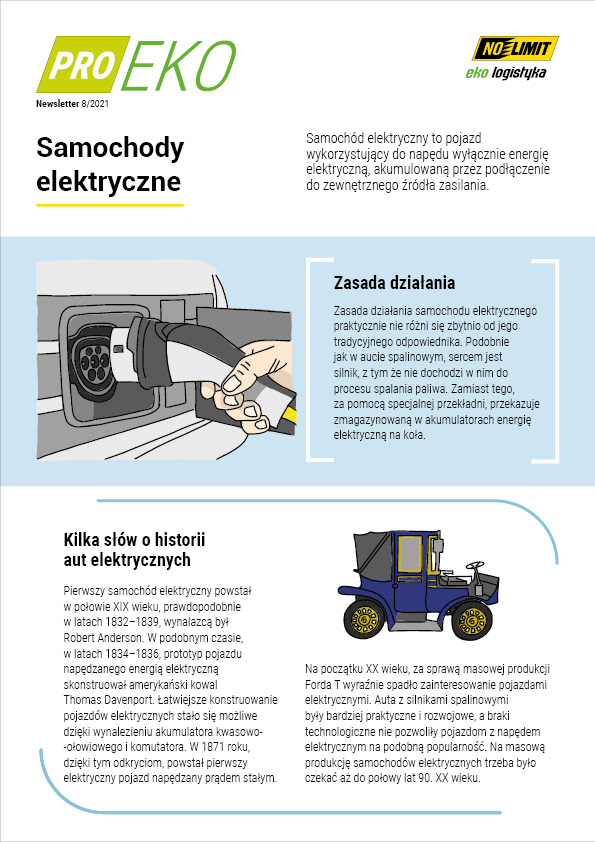 PRO EKO

Newsletter 8/2021

NO LIMIT
eko logistyka

Samochody elektryczne

Samochód elektryczny to pojazd wykorzystujący do napędu wyłącznie energię elektryczną, akumulowaną przez podłączenie do zewnętrznego źródła zasilania.

Zasada działania

Zasada działania samochodu elektrycznego praktycznie nie różni się zbytnio od jego tradycyjnego odpowiednika. Podobnie jak w aucie spalinowym, sercem jest silnik, z tym że nie dochodzi w nim do procesu spalania paliwa. Zamiast tego, za pomocą specjalnej przekładni, przekazuje zmagazynowaną w akumulatorach energię elektryczną na koła.

Kilka słów o historii aut elektrycznych

Pierwszy samochód elektryczny powstał w połowie XIX wieku, prawdopodobnie w latach 1832–1839, wynalazcą był Robert Anderson. W podobnym czasie, w latach 1834–1836, prototyp pojazdu napędzanego energią elektryczną skonstruował amerykański kowal Thomas Davenport. Łatwiejsze konstruowanie pojazdów elektrycznych stało się możliwe dzięki wynalezieniu akumulatora kwasowo-ołowiowego i komutatora. W 1871 roku, dzięki tym odkryciom, powstał pierwszy elektryczny pojazd napędzany prądem stałym.

Na początku XX wieku, za sprawą masowej produkcji Forda T wyraźnie spadło zainteresowanie pojazdami elektrycznymi. Auta z silnikami spalinowymi były bardziej praktyczne i rozwojowe, a braki technologiczne nie pozwoliły pojazdom z napędem elektrycznym na podobną popularność. Na masową produkcję samochodów elektrycznych trzeba było czekać aż do połowy lat 90. XX wieku.