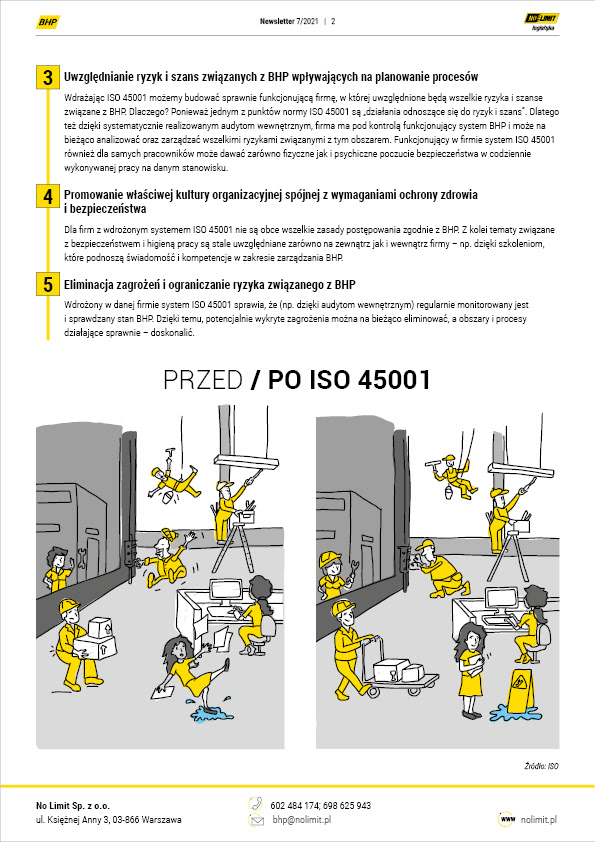 BHP

Newsletter 7/2021 | 2

NO LIMIT logistyka

3 Uwzględnianie ryzyk i szans związanych z BHP wpływających na planowanie procesów

Wdrażając ISO 45001 możemy budować sprawnie funkcjonującą firmę, w której uwzględnione będą wszelkie ryzyka i szanse związane z BHP. Dlaczego? Ponieważ jednym z punktów normy ISO 45001 są „działania odnoszące się do ryzyk i szans". Dlatego też dzięki systematycznie realizowanym audytom wewnętrznym, firma ma pod kontrolą funkcjonujący system BHP i może na bieżąco analizować oraz zarządzać wszelkimi ryzykami związanymi z tym obszarem. Funkcjonujący w firmie system ISO 45001 również dla samych pracowników może dawać zarówno fizyczne jak i psychiczne poczucie bezpieczeństwa w codziennie wykonywanej pracy na danym stanowisku.

4 Promowanie właściwej kultury organizacyjnej spójnej z wymaganiami ochrony zdrowia i bezpieczeństwa

Dla firm z wdrożonym systemem ISO 45001 nie są obce wszelkie zasady postępowania zgodnie z BHP. Z kolei tematy związane z bezpieczeństwem i higieną pracy są stale uwzględniane zarówno na zewnątrz jak i wewnątrz firmy – np. dzięki szkoleniom, które podnoszą świadomość i kompetencje w zakresie zarządzania BHP.

5 Eliminacja zagrożeń i ograniczanie ryzyka związanego z BHP

Wdrożony w danej firmie system ISO 45001 sprawia, że (np. dzięki audytom wewnętrznym) regularnie monitorowany jest i sprawdzany stan BHP. Dzięki temu, potencjalnie wykryte zagrożenia można na bieżąco eliminować, a obszary i procesy działające sprawnie – doskonalić.

PRZED / PO ISO 45001

Źródło: ISO

No Limit Sp. z o.o.
ul. Księżnej Anny 3, 03-866 Warszawa

602 484 174; 698 625 943
bhp@nolimit.pl

www nolimit.pl